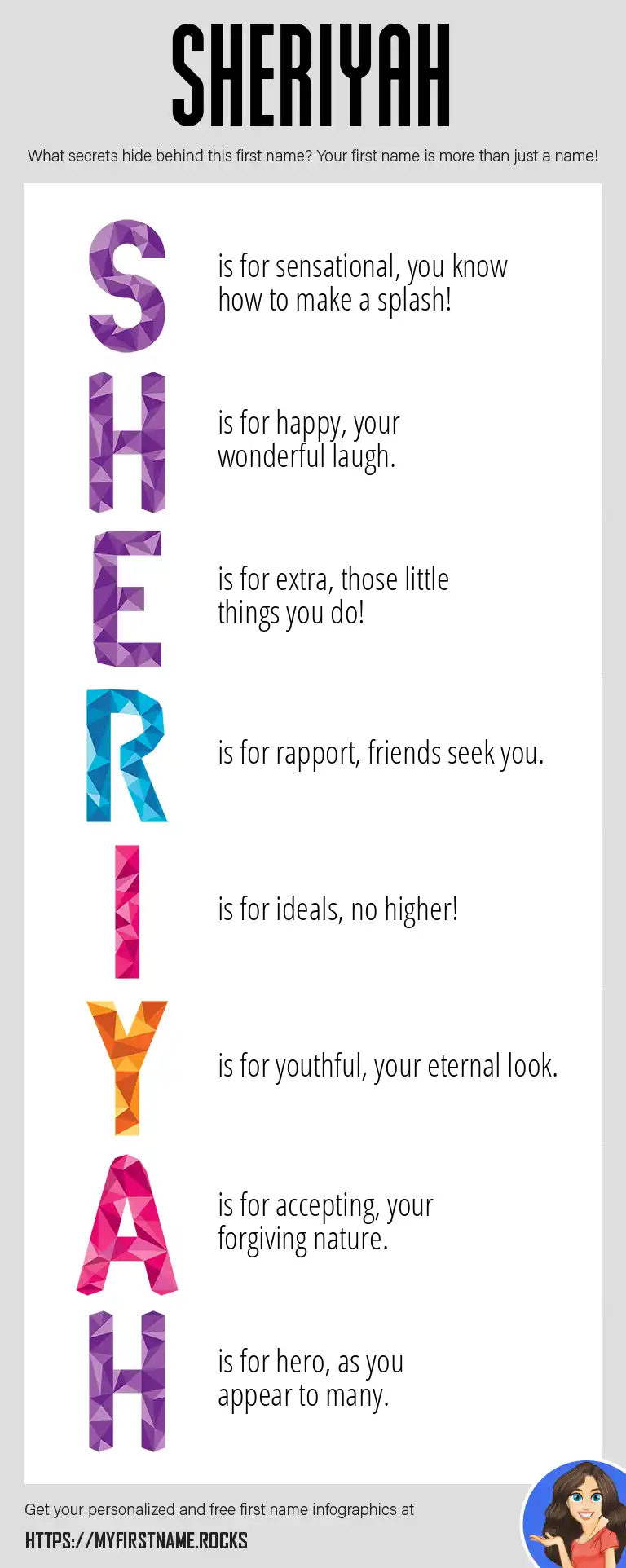 SHERIYAH

What secrets hide behind this first name? Your first name is more than just a name!

S is for sensational, you know how to make a splash!

H is for happy, your wonderful laugh.

E is for extra, those little things you do!

R is for rapport, friends seek you.

I is for ideals, no higher!

Y is for youthful, your eternal look.

A is for accepting, your forgiving nature.

H is for hero, as you appear to many.

Get your personalized and free first name infographics at

HTTPS://MYFIRSTNAME.ROCKS