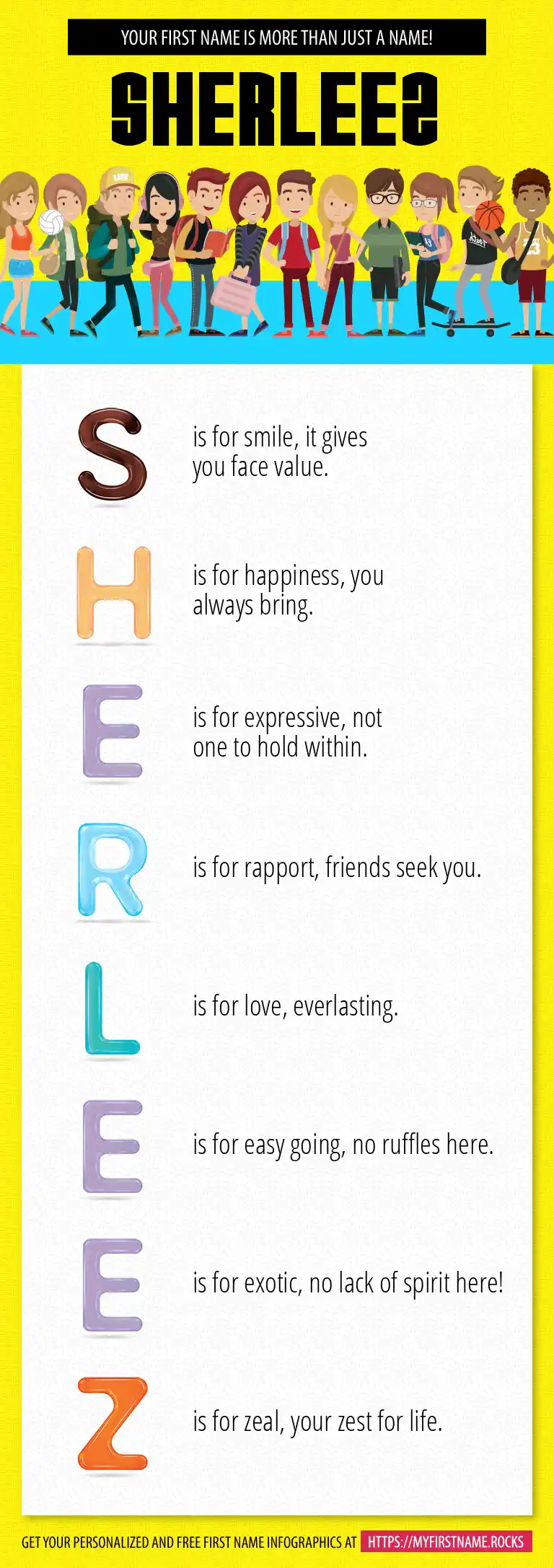 YOUR FIRST NAME IS MORE THAN JUST A NAME!

SHERLEEZ

S is for smile, it gives you face value.

H is for happiness, you always bring.

E is for expressive, not one to hold within.

R is for rapport, friends seek you.

L is for love, everlasting.

E is for easy going, no ruffles here.

E is for exotic, no lack of spirit here!

Z is for zeal, your zest for life.

GET YOUR PERSONALIZED AND FREE FIRST NAME INFOGRAPHICS AT HTTPS://MYFIRSTNAME.ROCKS