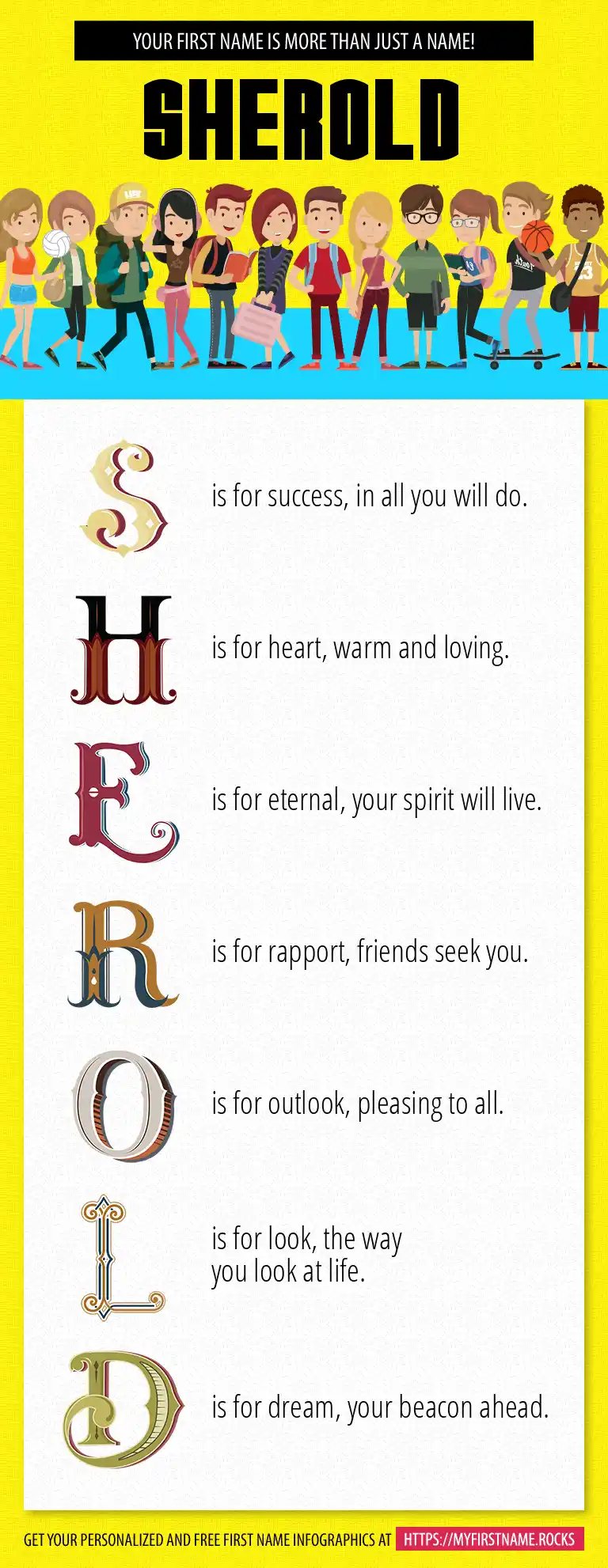 YOUR FIRST NAME IS MORE THAN JUST A NAME!

SHEROLD

S is for success, in all you will do.

H is for heart, warm and loving.

E is for eternal, your spirit will live.

R is for rapport, friends seek you.

O is for outlook, pleasing to all.

L is for look, the way you look at life.

D is for dream, your beacon ahead.

GET YOUR PERSONALIZED AND FREE FIRST NAME INFOGRAPHICS AT HTTPS://MYFIRSTNAME.ROCKS