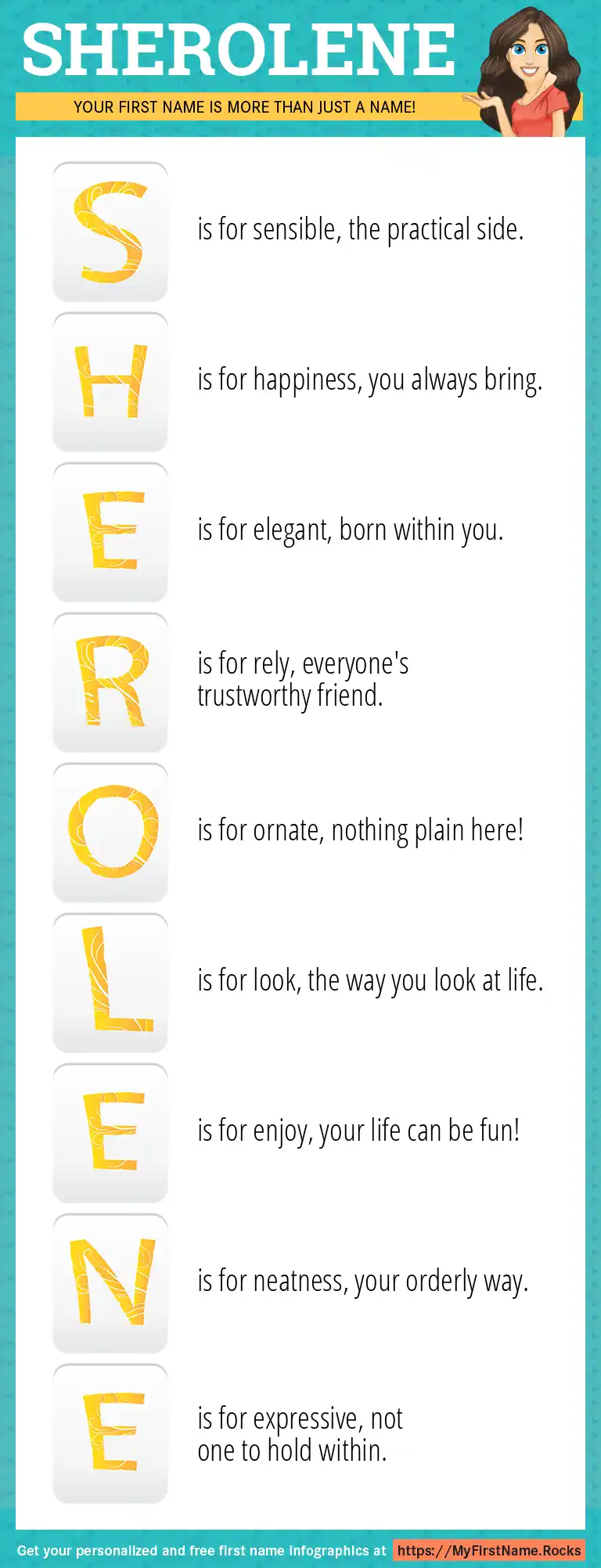 SHEROLENE

YOUR FIRST NAME IS MORE THAN JUST A NAME!

S is for sensible, the practical side.

H is for happiness, you always bring.

E is for elegant, born within you.

R is for rely, everyone's trustworthy friend.

O is for ornate, nothing plain here!

L is for look, the way you look at life.

E is for enjoy, your life can be fun!

N is for neatness, your orderly way.

E is for expressive, not one to hold within.

Get your personalized and free first name infographics at https://MyFirstName.Rocks