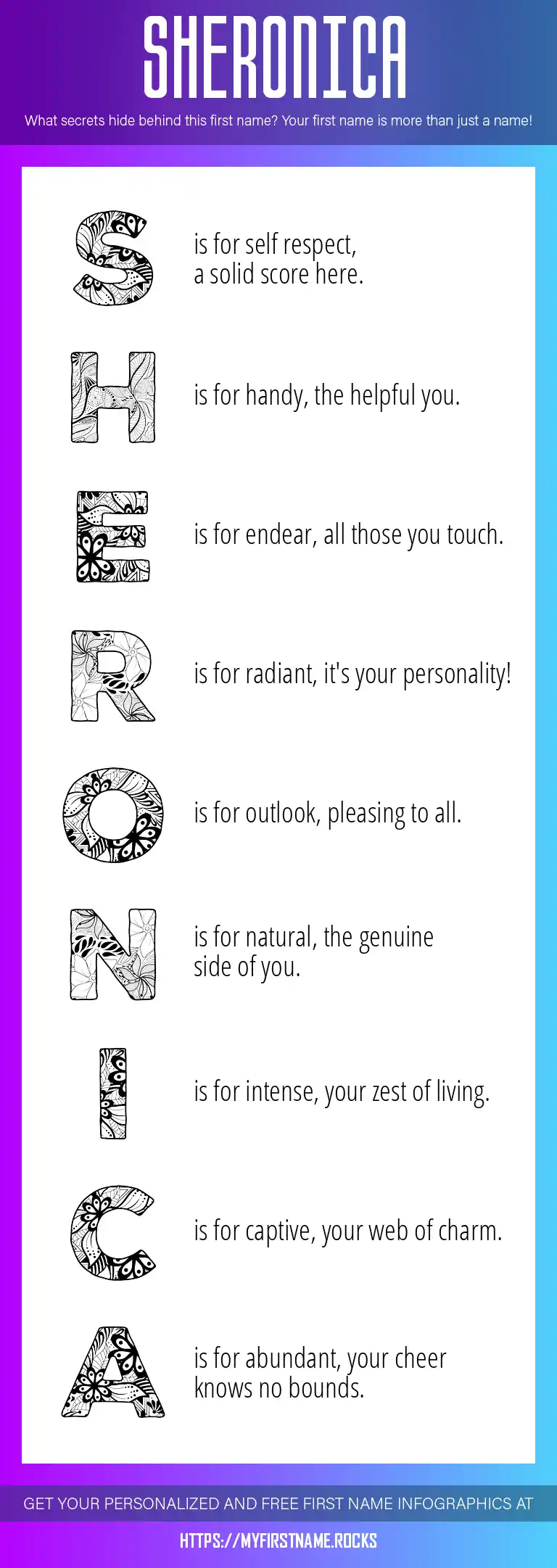 SHERONICA

What secrets hide behind this first name? Your first name is more than just a name!

S is for self respect, a solid score here.

H is for handy, the helpful you.

E is for endear, all those you touch.

R is for radiant, it's your personality!

O is for outlook, pleasing to all.

N is for natural, the genuine side of you.

I is for intense, your zest of living.

C is for captive, your web of charm.

A is for abundant, your cheer knows no bounds.

GET YOUR PERSONALIZED AND FREE FIRST NAME INFOGRAPHICS AT

HTTPS://MYFIRSTNAME.ROCKS