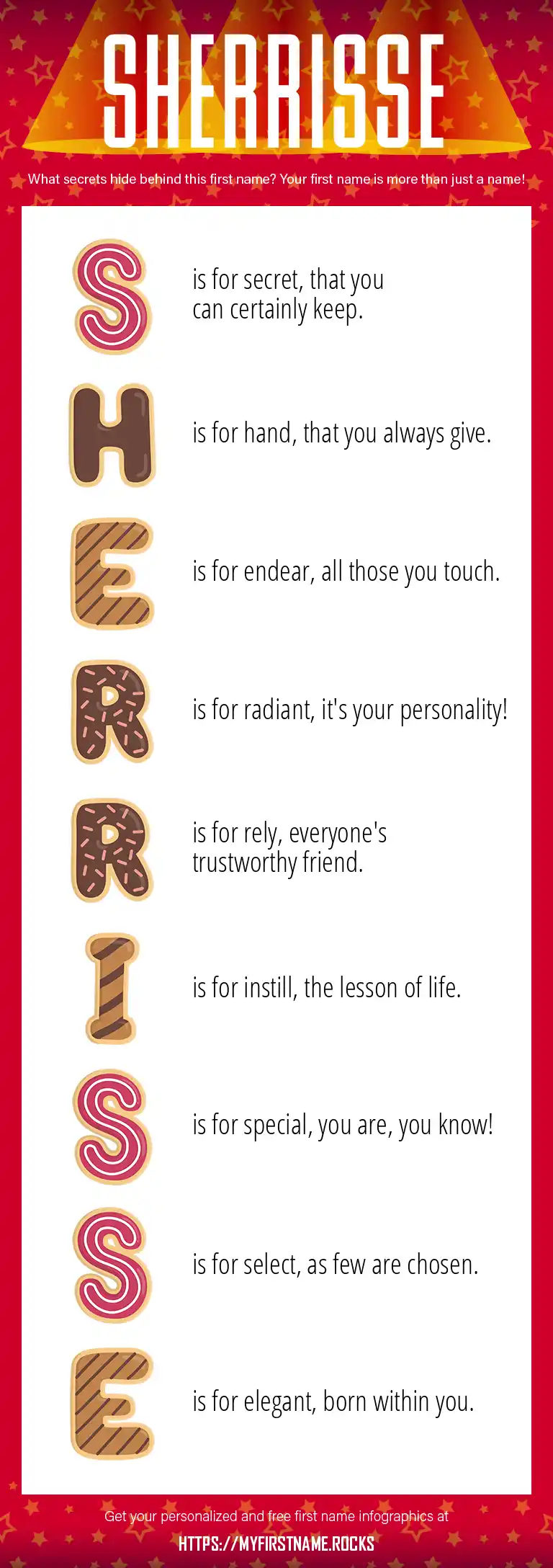 SHERRISSE

What secrets hide behind this first name? Your first name is more than just a name!

S is for secret, that you can certainly keep.

H is for hand, that you always give.

E is for endear, all those you touch.

R is for radiant, it's your personality!

R is for rely, everyone's trustworthy friend.

I is for instill, the lesson of life.

S is for special, you are, you know!

S is for select, as few are chosen.

E is for elegant, born within you.

Get your personalized and free first name infographics at

HTTPS://MYFIRSTNAME.ROCKS