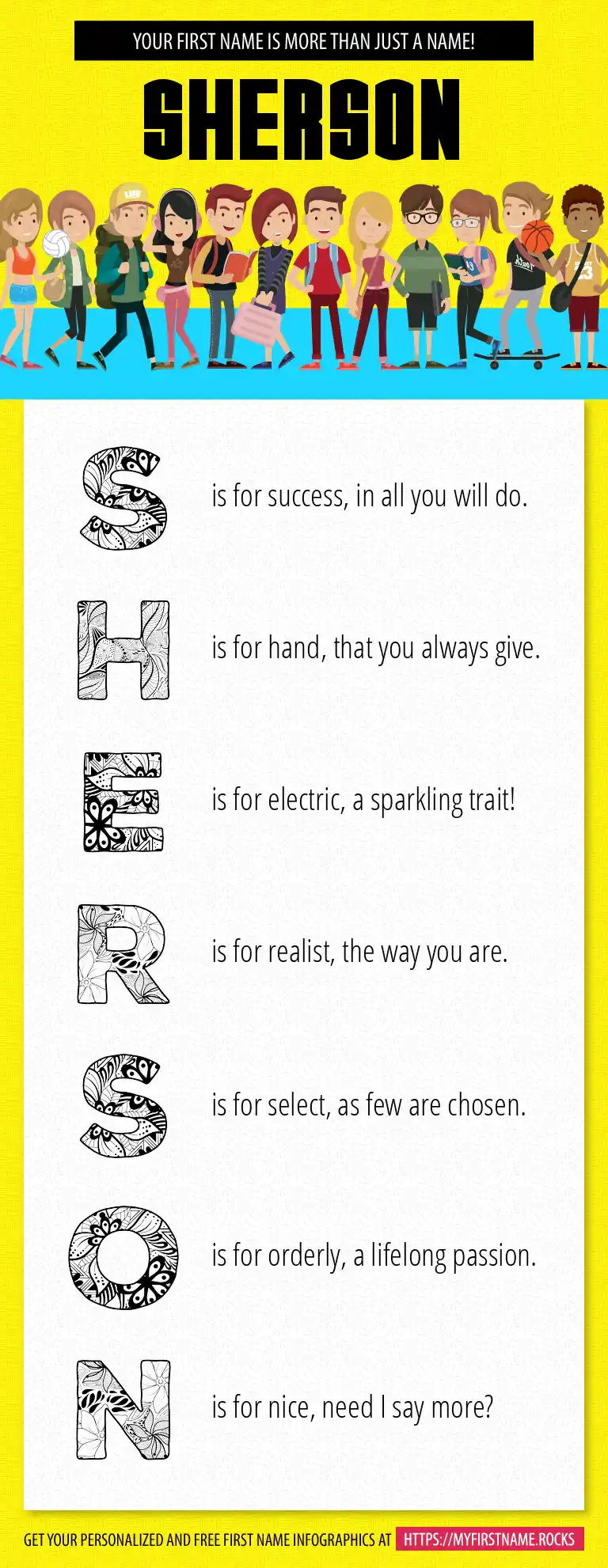 YOUR FIRST NAME IS MORE THAN JUST A NAME!

SHERSON

S is for success, in all you will do.

H is for hand, that you always give.

E is for electric, a sparkling trait!

R is for realist, the way you are.

S is for select, as few are chosen.

O is for orderly, a lifelong passion.

N is for nice, need I say more?

GET YOUR PERSONALIZED AND FREE FIRST NAME INFOGRAPHICS AT HTTPS://MYFIRSTNAME.ROCKS