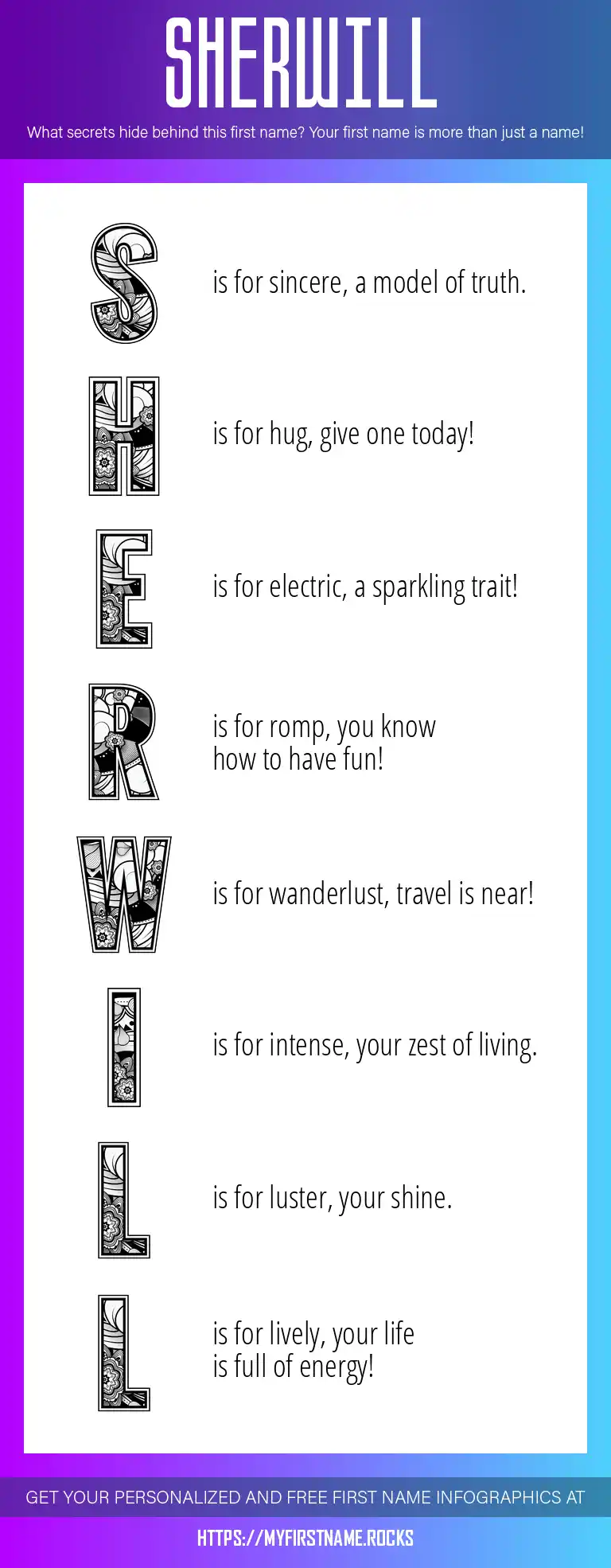 SHERWILL

What secrets hide behind this first name? Your first name is more than just a name!

S is for sincere, a model of truth.

H is for hug, give one today!

E is for electric, a sparkling trait!

R is for romp, you know how to have fun!

W is for wanderlust, travel is near!

I is for intense, your zest of living.

L is for luster, your shine.

L is for lively, your life is full of energy!

GET YOUR PERSONALIZED AND FREE FIRST NAME INFOGRAPHICS AT

HTTPS://MYFIRSTNAME.ROCKS