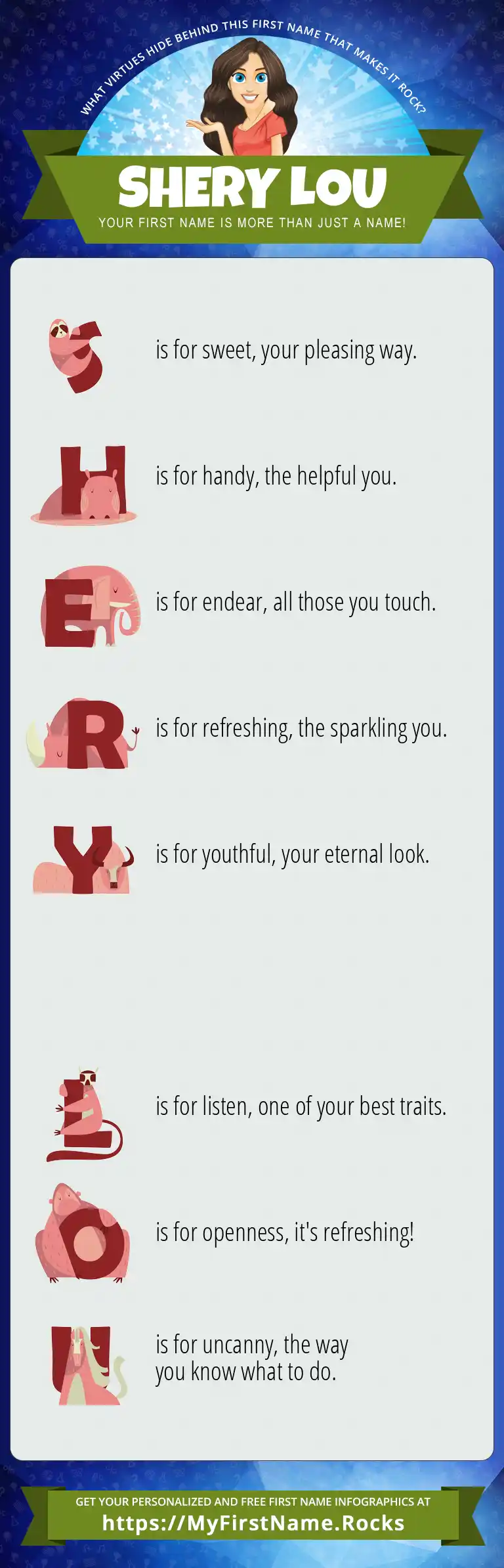 WHAT VIRTUES HIDE BEHIND THIS FIRST NAME THAT MAKES IT ROCK?

SHERY LOU

YOUR FIRST NAME IS MORE THAN JUST A NAME!

S is for sweet, your pleasing way.

H is for handy, the helpful you.

E is for endear, all those you touch.

R is for refreshing, the sparkling you.

Y is for youthful, your eternal look.

L is for listen, one of your best traits.

O is for openness, it's refreshing!

U is for uncanny, the way you know what to do.

GET YOUR PERSONALIZED AND FREE FIRST NAME INFOGRAPHICS AT

https://MyFirstName.Rocks