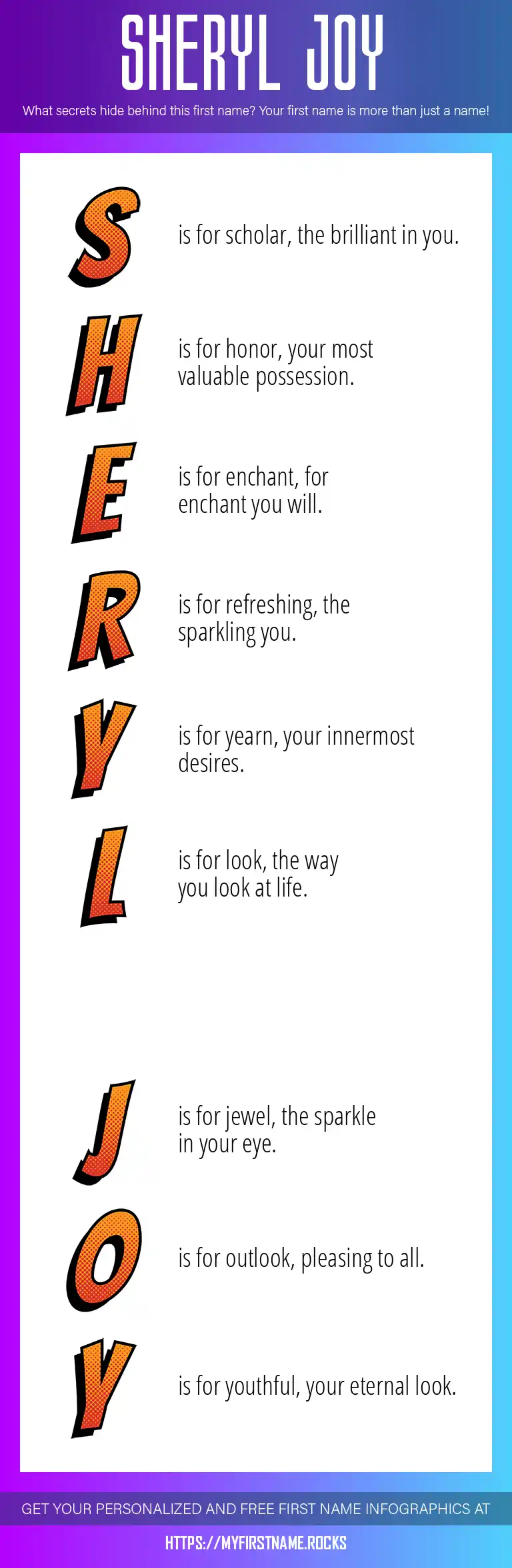 SHERYL JOY

What secrets hide behind this first name? Your first name is more than just a name!

S is for scholar, the brilliant in you.

H is for honor, your most valuable possession.

E is for enchant, for enchant you will.

R is for refreshing, the sparkling you.

Y is for yearn, your innermost desires.

L is for look, the way you look at life.

J is for jewel, the sparkle in your eye.

O is for outlook, pleasing to all.

Y is for youthful, your eternal look.

GET YOUR PERSONALIZED AND FREE FIRST NAME INFOGRAPHICS AT

HTTPS://MYFIRSTNAME.ROCKS