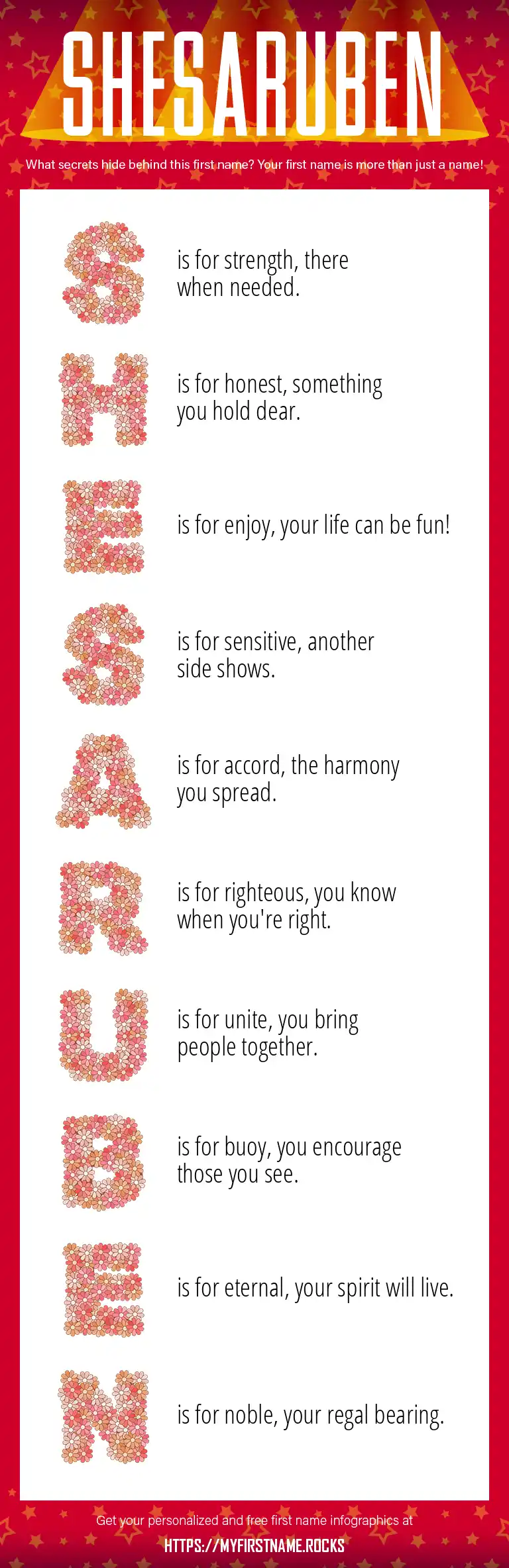 SHESARUBEN

What secrets hide behind this first name? Your first name is more than just a name!

S is for strength, there when needed.

H is for honest, something you hold dear.

E is for enjoy, your life can be fun!

S is for sensitive, another side shows.

A is for accord, the harmony you spread.

R is for righteous, you know when you're right.

U is for unite, you bring people together.

B is for buoy, you encourage those you see.

E is for eternal, your spirit will live.

N is for noble, your regal bearing.

Get your personalized and free first name infographics at

HTTPS://MYFIRSTNAME.ROCKS