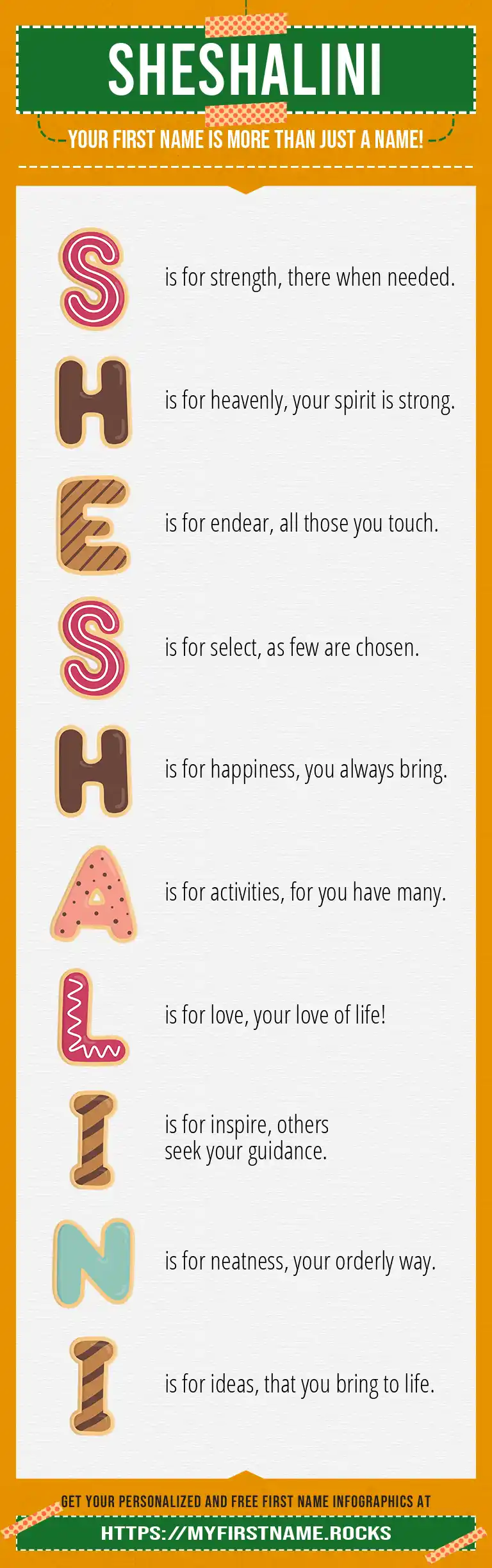 SHESHALINI

YOUR FIRST NAME IS MORE THAN JUST A NAME!

S is for strength, there when needed.

H is for heavenly, your spirit is strong.

E is for endear, all those you touch.

S is for select, as few are chosen.

H is for happiness, you always bring.

A is for activities, for you have many.

L is for love, your love of life!

I is for inspire, others seek your guidance.

N is for neatness, your orderly way.

I is for ideas, that you bring to life.

GET YOUR PERSONALIZED AND FREE FIRST NAME INFOGRAPHICS AT

HTTPS://MYFIRSTNAME.ROCKS