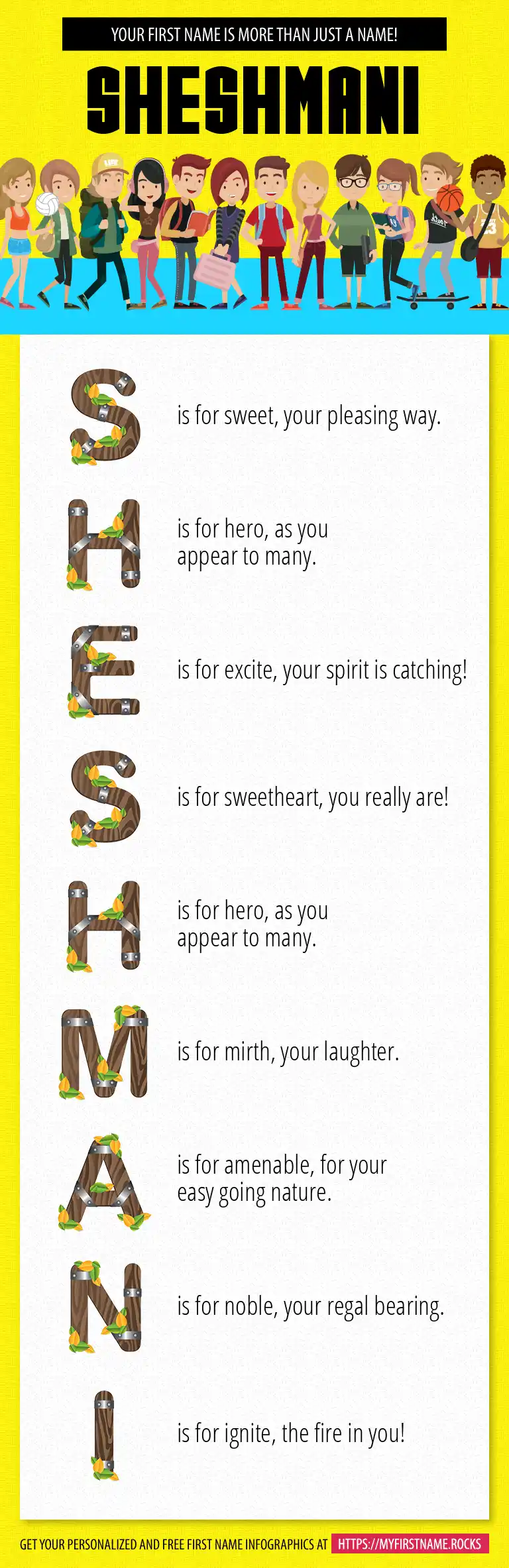 YOUR FIRST NAME IS MORE THAN JUST A NAME!

SHESHMANI

S is for sweet, your pleasing way.

H is for hero, as you appear to many.

E is for excite, your spirit is catching!

S is for sweetheart, you really are!

H is for hero, as you appear to many.

M is for mirth, your laughter.

A is for amenable, for your easy going nature.

N is for noble, your regal bearing.

I is for ignite, the fire in you!

GET YOUR PERSONALIZED AND FREE FIRST NAME INFOGRAPHICS AT HTTPS://MYFIRSTNAME.ROCKS