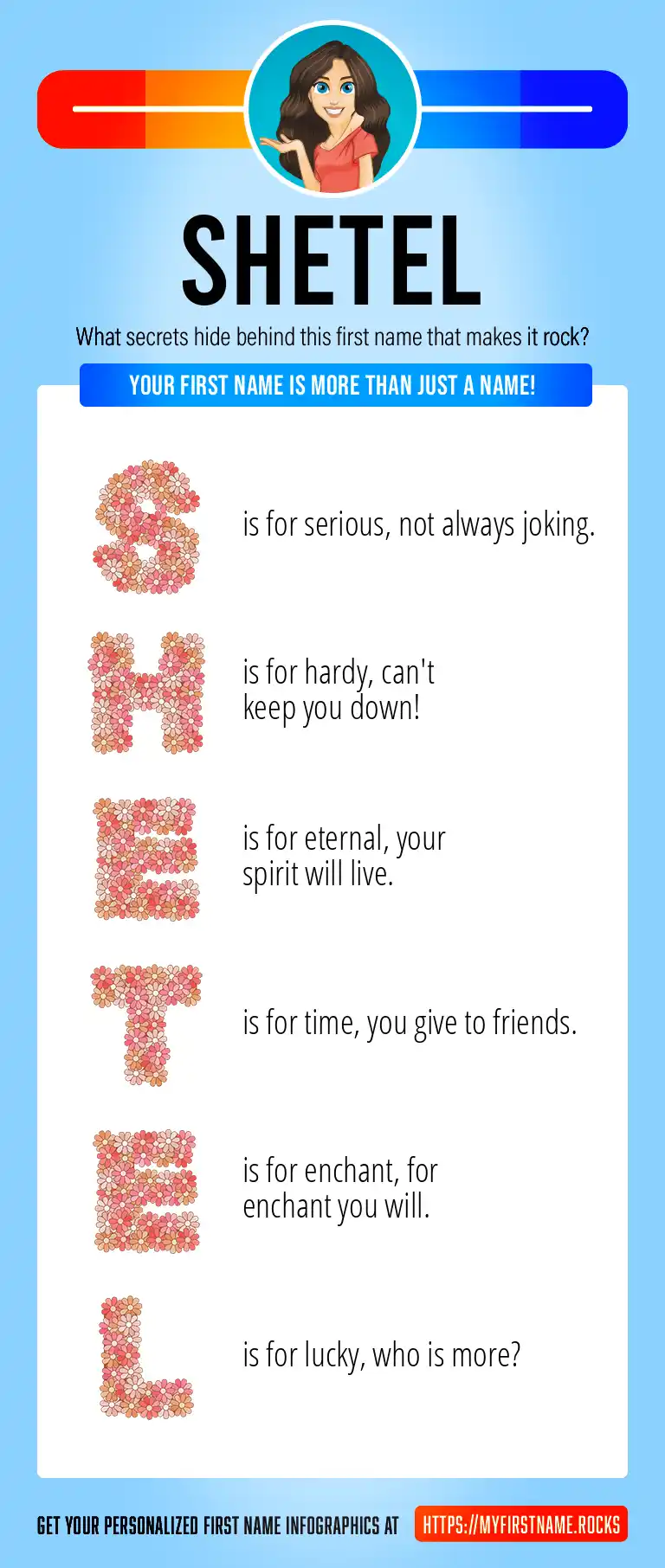 SHETEL

What secrets hide behind this first name that makes it rock?

YOUR FIRST NAME IS MORE THAN JUST A NAME!

S is for serious, not always joking.

H is for hardy, can't keep you down!

E is for eternal, your spirit will live.

T is for time, you give to friends.

E is for enchant, for enchant you will.

L is for lucky, who is more?

GET YOUR PERSONALIZED FIRST NAME INFOGRAPHICS AT HTTPS://MYFIRSTNAME.ROCKS