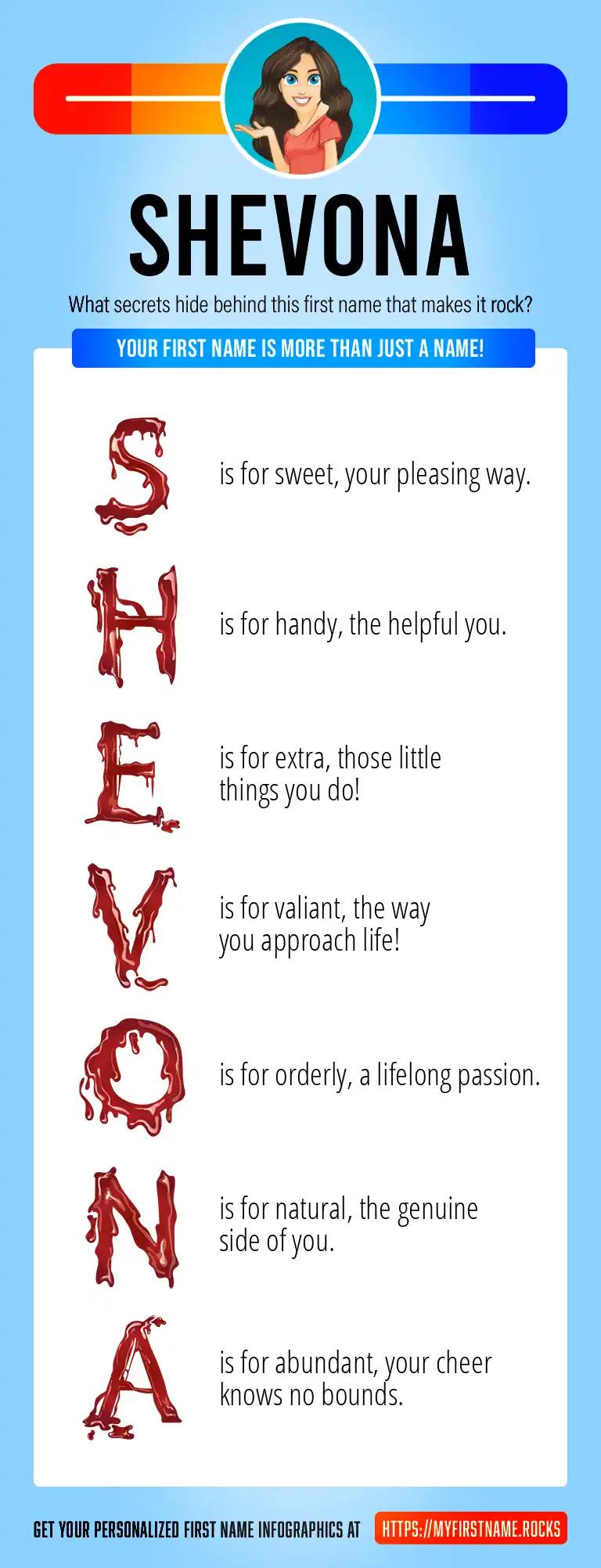 SHEVONA

What secrets hide behind this first name that makes it rock?

YOUR FIRST NAME IS MORE THAN JUST A NAME!

S is for sweet, your pleasing way.

H is for handy, the helpful you.

E is for extra, those little things you do!

V is for valiant, the way you approach life!

O is for orderly, a lifelong passion.

N is for natural, the genuine side of you.

A is for abundant, your cheer knows no bounds.

GET YOUR PERSONALIZED FIRST NAME INFOGRAPHICS AT HTTPS://MYFIRSTNAME.ROCKS