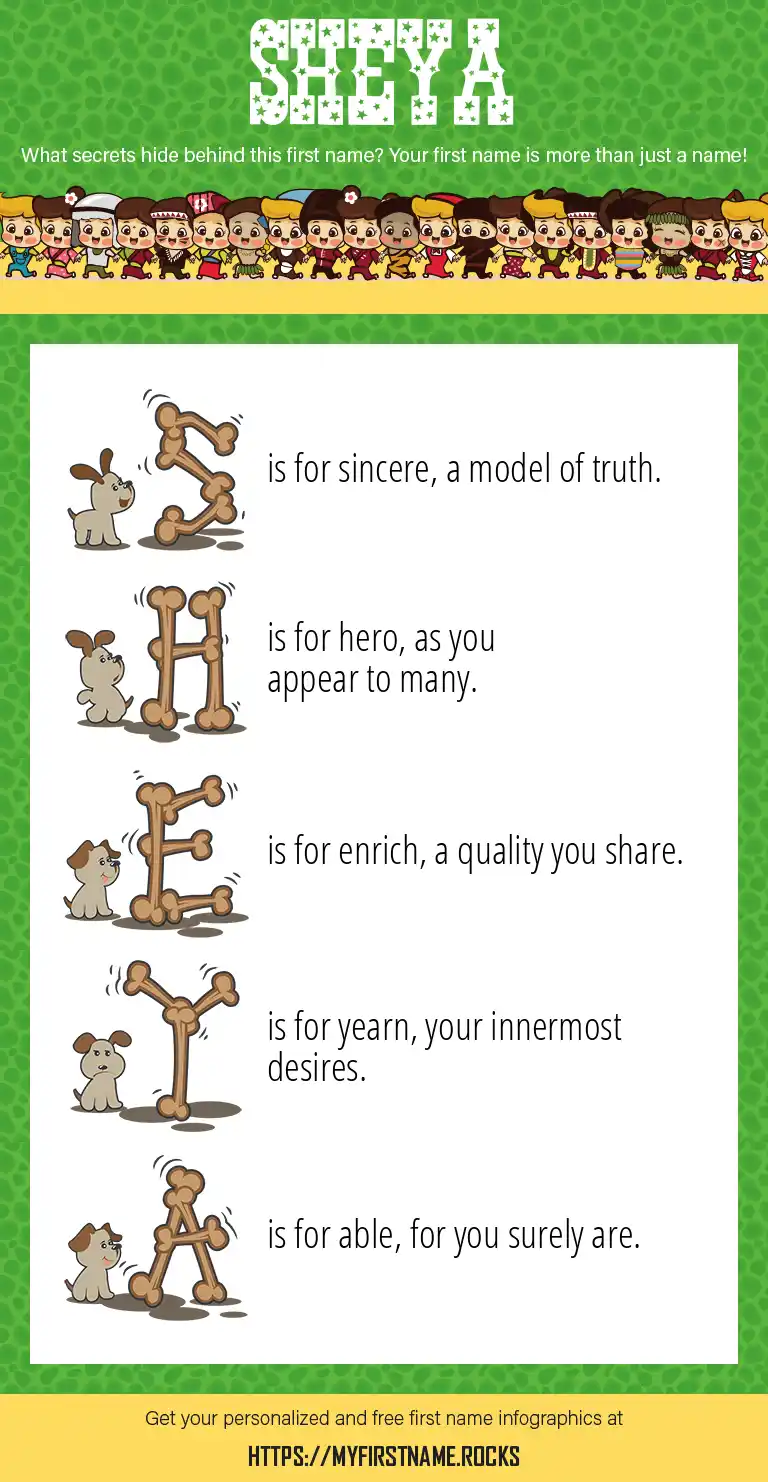 SHEYA

What secrets hide behind this first name? Your first name is more than just a name!

S is for sincere, a model of truth.

H is for hero, as you appear to many.

E is for enrich, a quality you share.

Y is for yearn, your innermost desires.

A is for able, for you surely are.

Get your personalized and free first name infographics at

HTTPS://MYFIRSTNAME.ROCKS