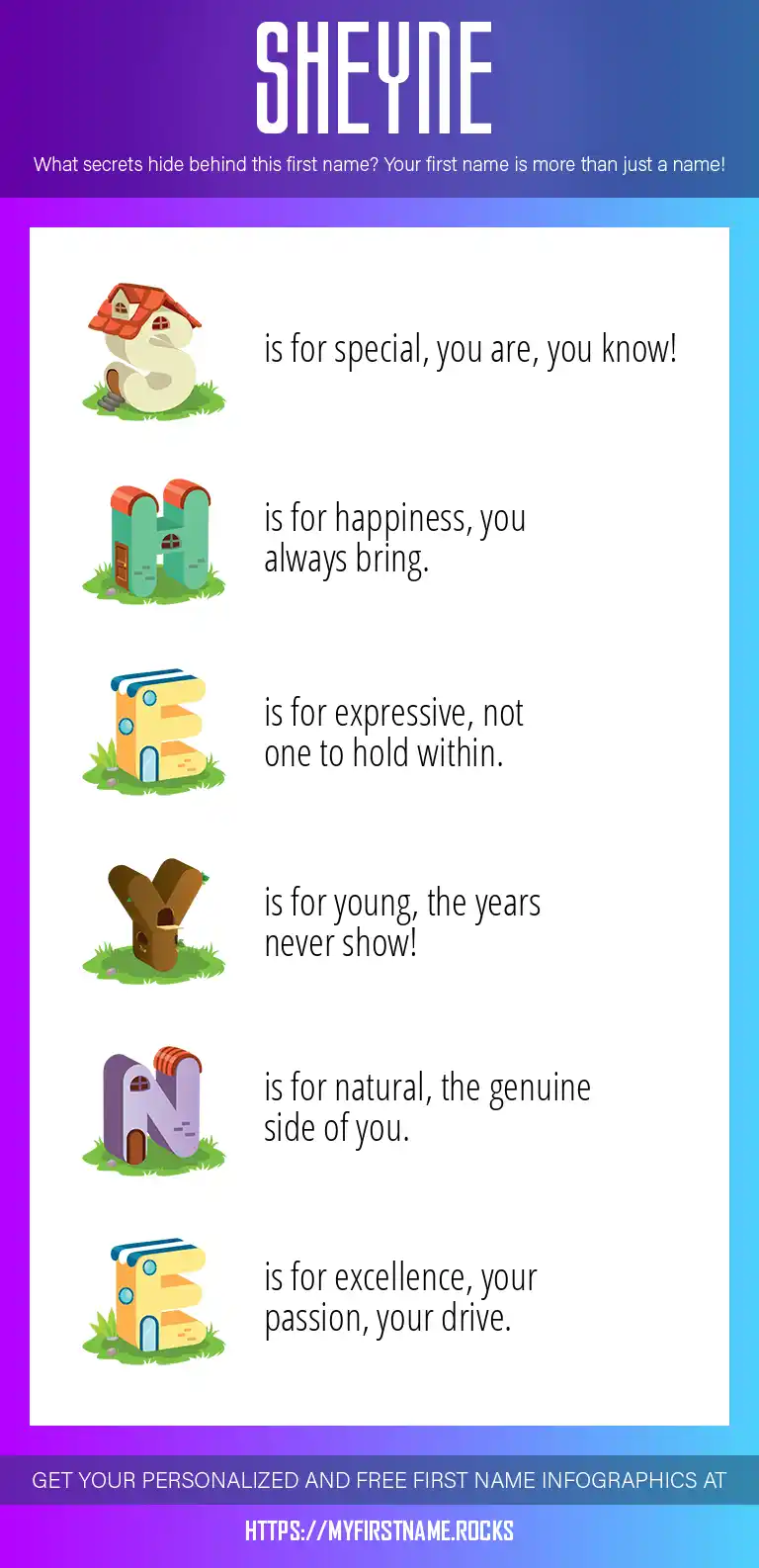 SHEYNE

What secrets hide behind this first name? Your first name is more than just a name!

S is for special, you are, you know!

H is for happiness, you always bring.

E is for expressive, not one to hold within.

Y is for young, the years never show!

N is for natural, the genuine side of you.

E is for excellence, your passion, your drive.

GET YOUR PERSONALIZED AND FREE FIRST NAME INFOGRAPHICS AT

HTTPS://MYFIRSTNAME.ROCKS