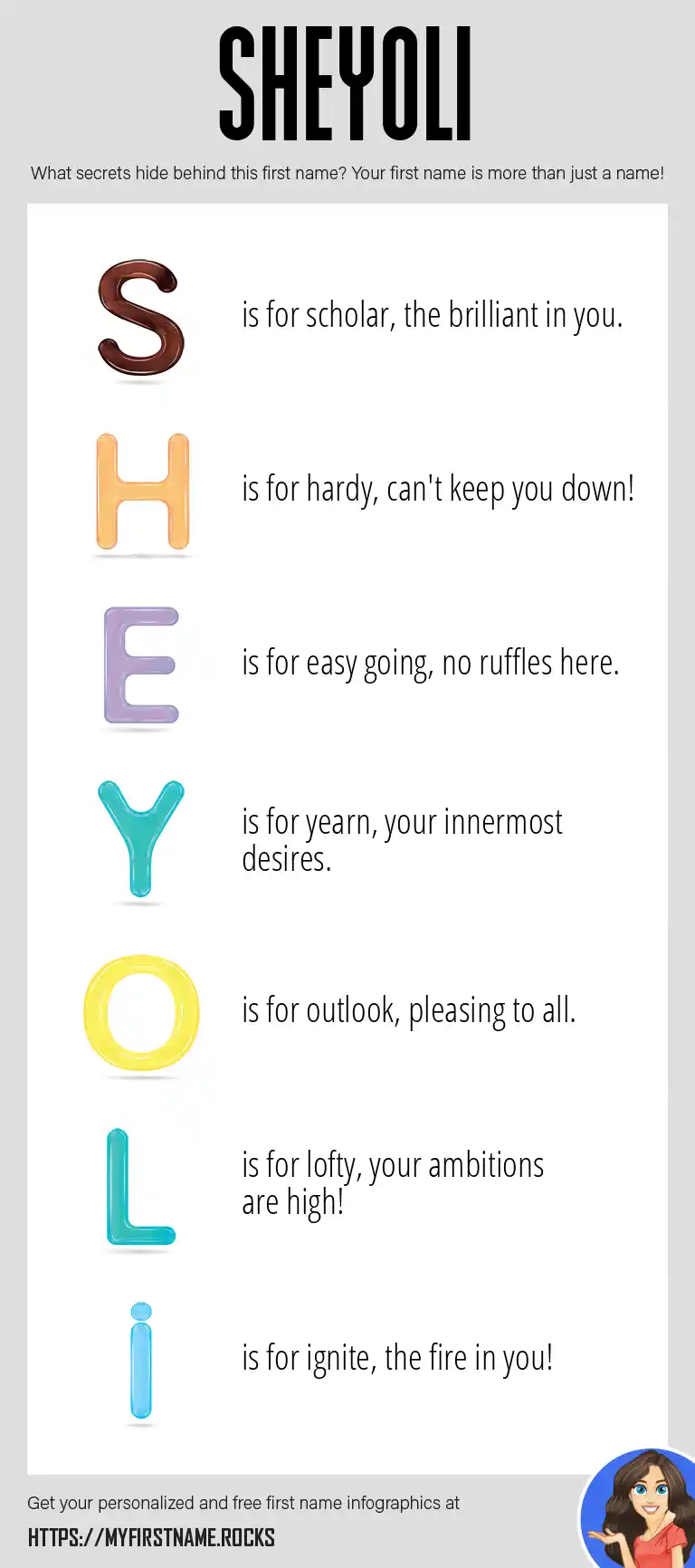 SHEYOLI

What secrets hide behind this first name? Your first name is more than just a name!

S is for scholar, the brilliant in you.

H is for hardy, can't keep you down!

E is for easy going, no ruffles here.

Y is for yearn, your innermost desires.

O is for outlook, pleasing to all.

L is for lofty, your ambitions are high!

i is for ignite, the fire in you!

Get your personalized and free first name infographics at

HTTPS://MYFIRSTNAME.ROCKS