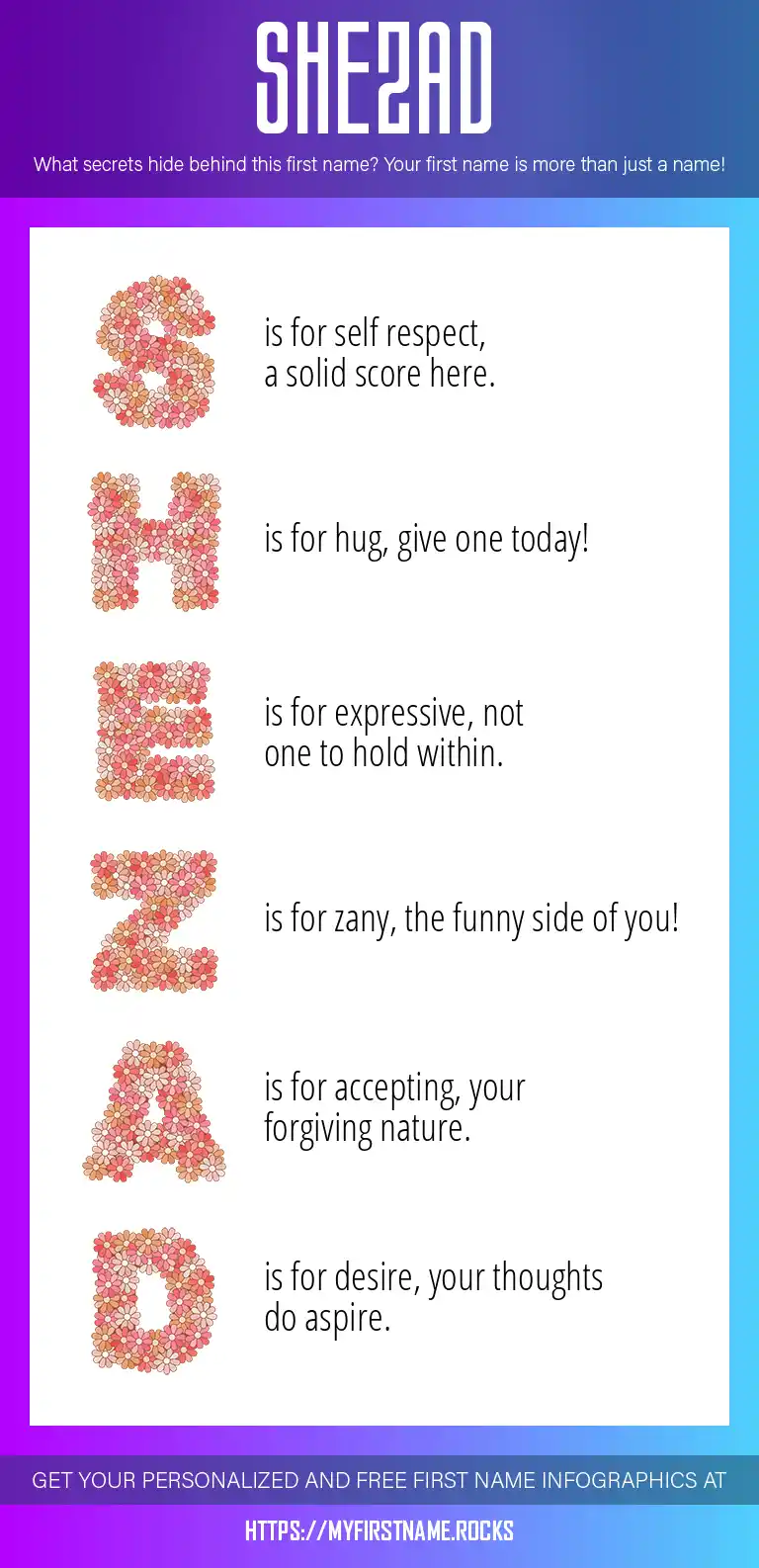 SHEZAD

What secrets hide behind this first name? Your first name is more than just a name!

S is for self respect, a solid score here.

H is for hug, give one today!

E is for expressive, not one to hold within.

Z is for zany, the funny side of you!

A is for accepting, your forgiving nature.

D is for desire, your thoughts do aspire.

GET YOUR PERSONALIZED AND FREE FIRST NAME INFOGRAPHICS AT

HTTPS://MYFIRSTNAME.ROCKS