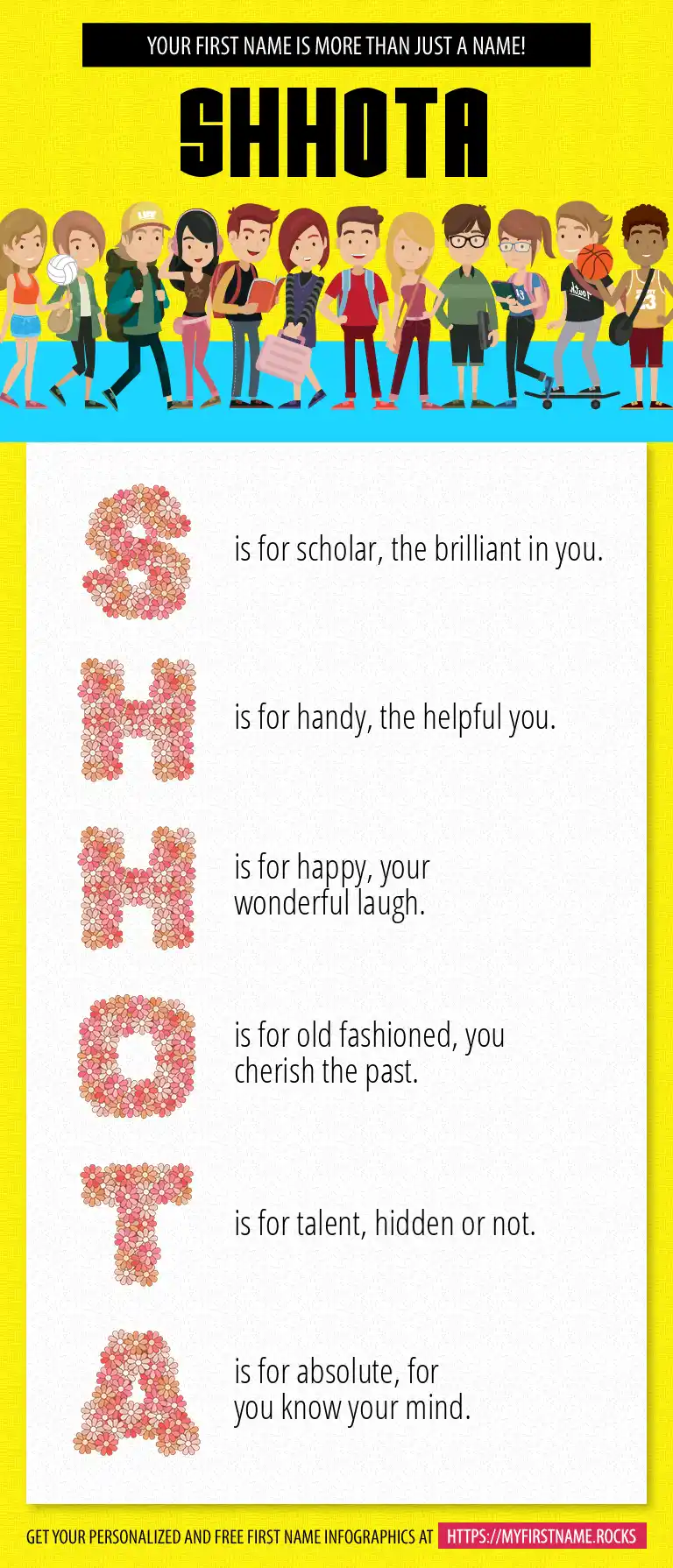 YOUR FIRST NAME IS MORE THAN JUST A NAME!

SHHOTA

S is for scholar, the brilliant in you.

H is for handy, the helpful you.

H is for happy, your wonderful laugh.

O is for old fashioned, you cherish the past.

T is for talent, hidden or not.

A is for absolute, for you know your mind.

GET YOUR PERSONALIZED AND FREE FIRST NAME INFOGRAPHICS AT HTTPS://MYFIRSTNAME.ROCKS