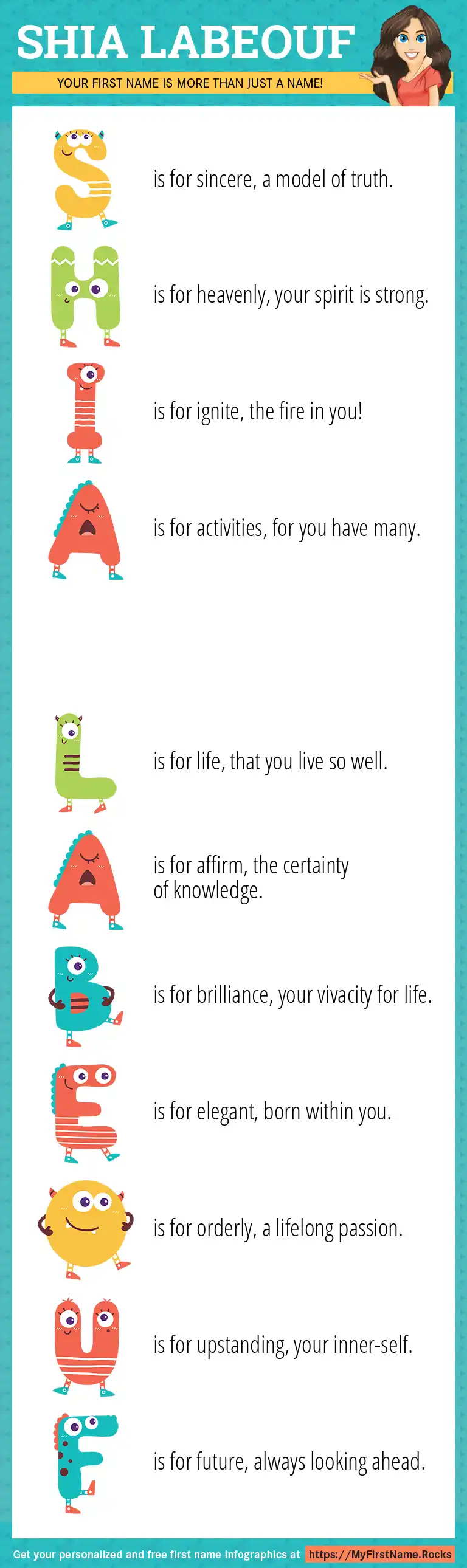 SHIA LABEOUF

YOUR FIRST NAME IS MORE THAN JUST A NAME!

S is for sincere, a model of truth.

H is for heavenly, your spirit is strong.

I is for ignite, the fire in you!

A is for activities, for you have many.

L is for life, that you live so well.

A is for affirm, the certainty of knowledge.

B is for brilliance, your vivacity for life.

E is for elegant, born within you.

O is for orderly, a lifelong passion.

U is for upstanding, your inner-self.

F is for future, always looking ahead.

Get your personalized and free first name infographics at https://MyFirstName.Rocks