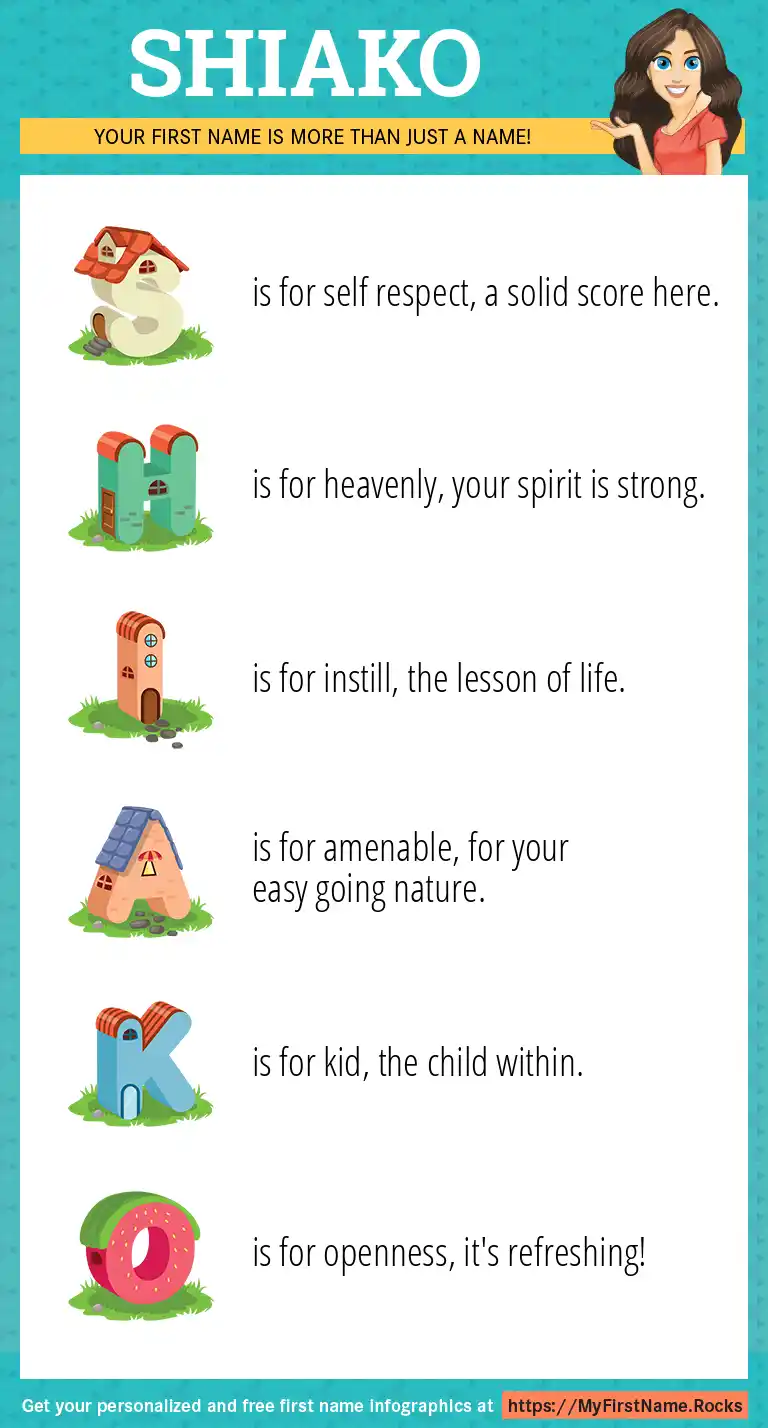 SHIAKO

YOUR FIRST NAME IS MORE THAN JUST A NAME!

S is for self respect, a solid score here.

H is for heavenly, your spirit is strong.

I is for instill, the lesson of life.

A is for amenable, for your easy going nature.

K is for kid, the child within.

O is for openness, it's refreshing!

Get your personalized and free first name infographics at https://MyFirstName.Rocks