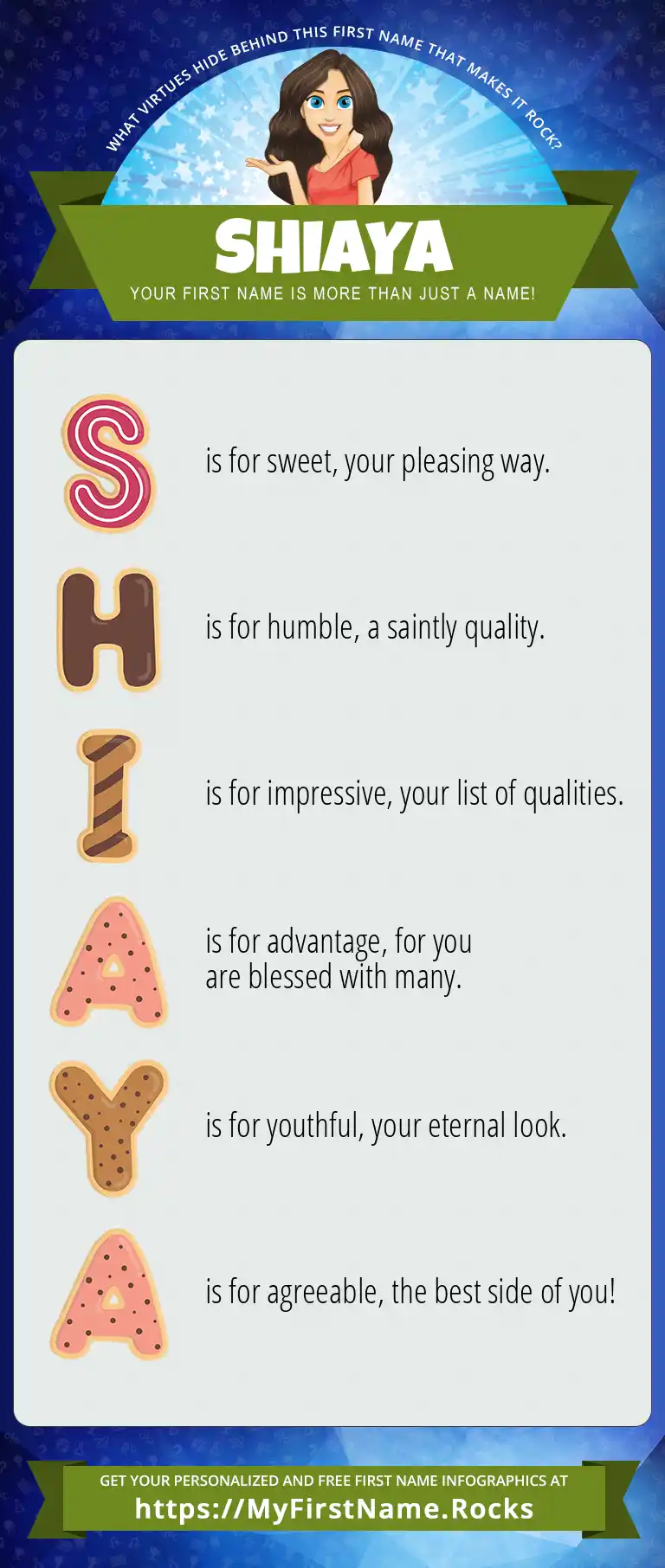 WHAT VIRTUES HIDE BEHIND THIS FIRST NAME THAT MAKES IT ROCK?

SHIAYA

YOUR FIRST NAME IS MORE THAN JUST A NAME!

S is for sweet, your pleasing way.

H is for humble, a saintly quality.

I is for impressive, your list of qualities.

A is for advantage, for you are blessed with many.

Y is for youthful, your eternal look.

A is for agreeable, the best side of you!

GET YOUR PERSONALIZED AND FREE FIRST NAME INFOGRAPHICS AT

https://MyFirstName.Rocks