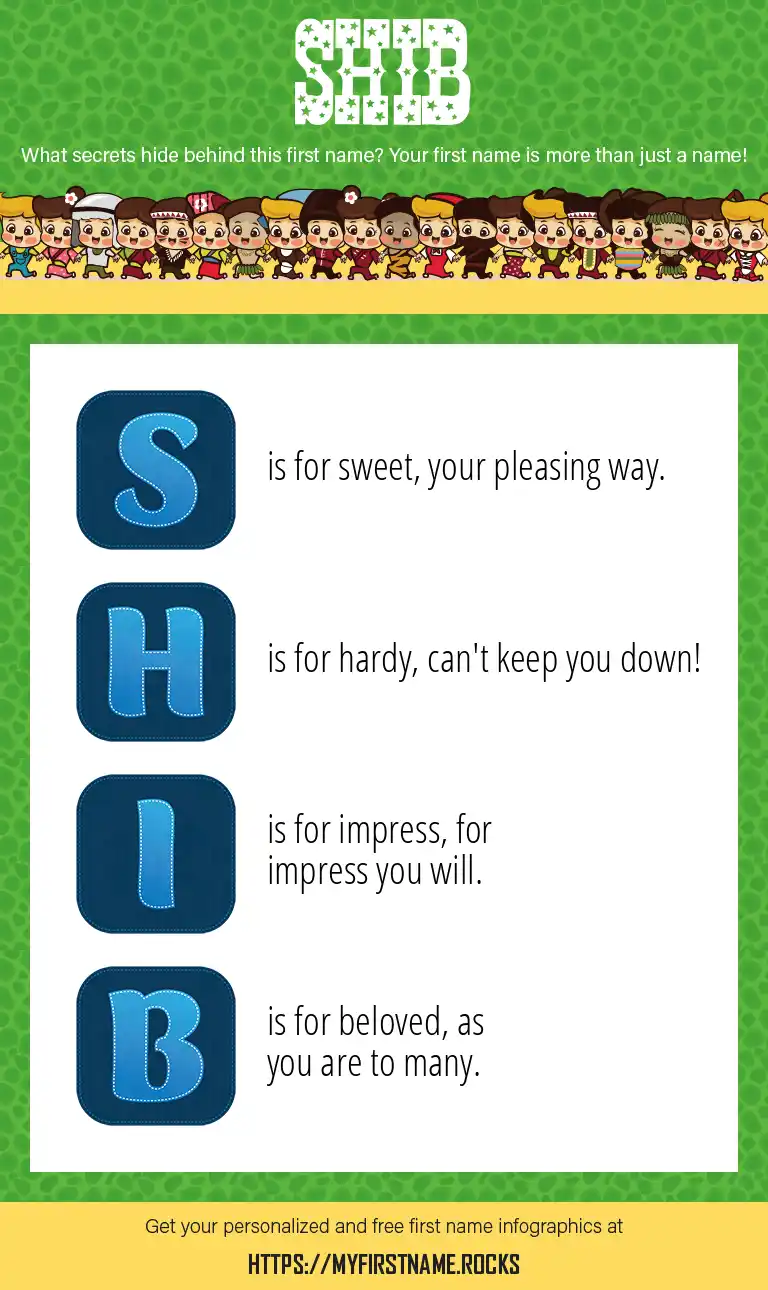 SHIB

What secrets hide behind this first name? Your first name is more than just a name!

S

is for sweet, your pleasing way.

H

is for hardy, can't keep you down!

I

is for impress, for impress you will.

B

is for beloved, as you are to many.

Get your personalized and free first name infographics at

HTTPS://MYFIRSTNAME.ROCKS