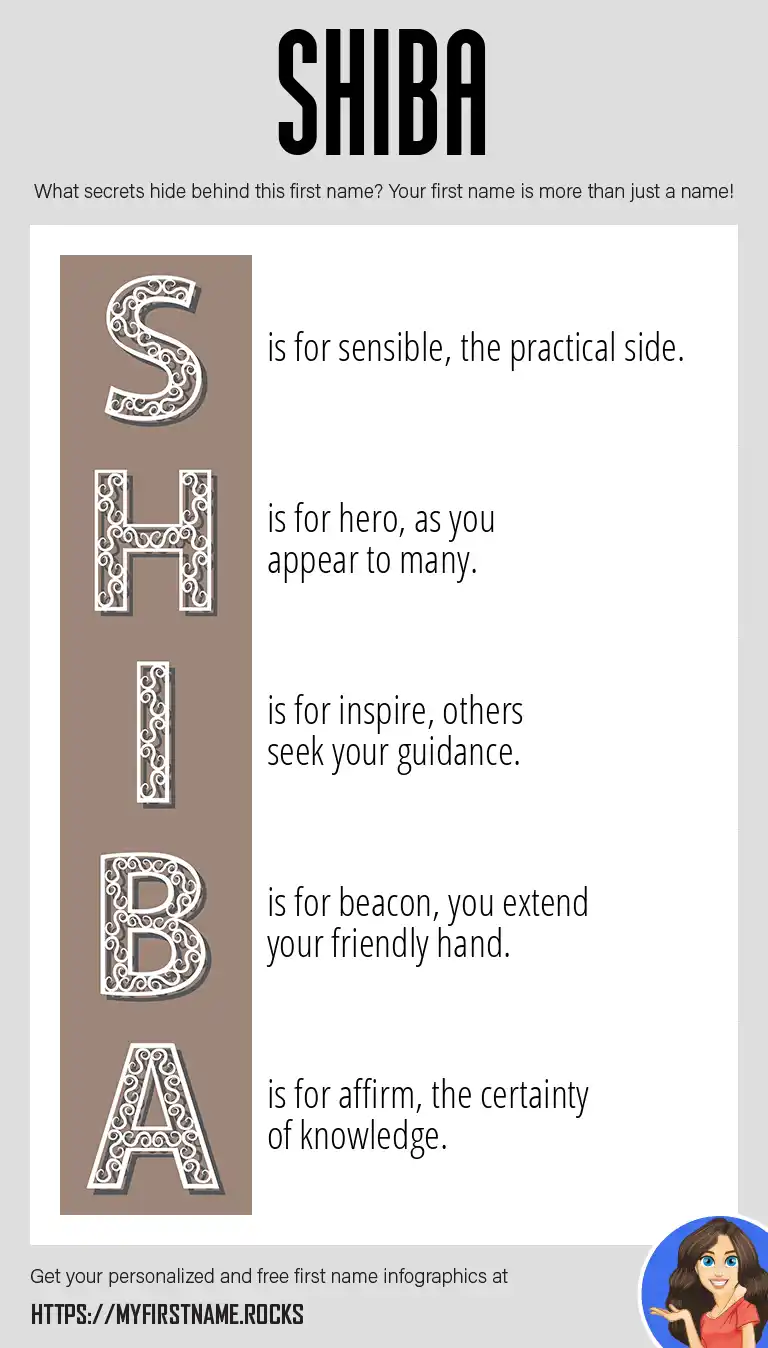 SHIBA

What secrets hide behind this first name? Your first name is more than just a name!

S is for sensible, the practical side.

H is for hero, as you appear to many.

I is for inspire, others seek your guidance.

B is for beacon, you extend your friendly hand.

A is for affirm, the certainty of knowledge.

Get your personalized and free first name infographics at

HTTPS://MYFIRSTNAME.ROCKS