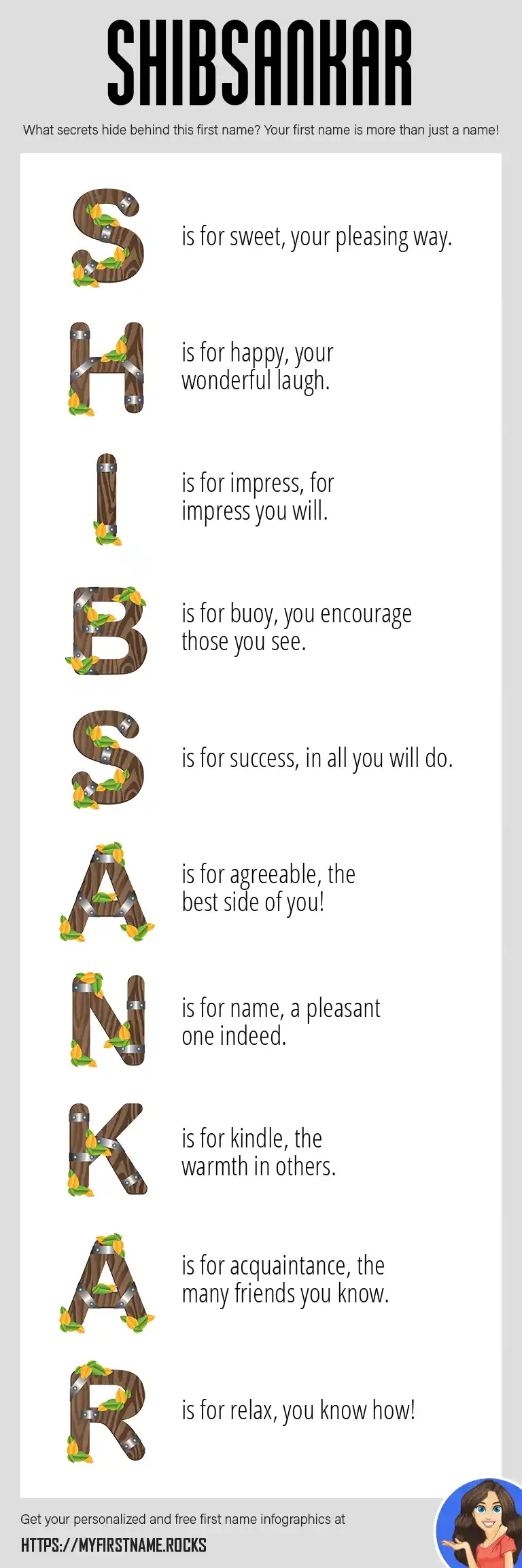 SHIBSANKAR

What secrets hide behind this first name? Your first name is more than just a name!

S is for sweet, your pleasing way.

H is for happy, your wonderful laugh.

I is for impress, for impress you will.

B is for buoy, you encourage those you see.

S is for success, in all you will do.

A is for agreeable, the best side of you!

N is for name, a pleasant one indeed.

K is for kindle, the warmth in others.

A is for acquaintance, the many friends you know.

R is for relax, you know how!

Get your personalized and free first name infographics at

HTTPS://MYFIRSTNAME.ROCKS