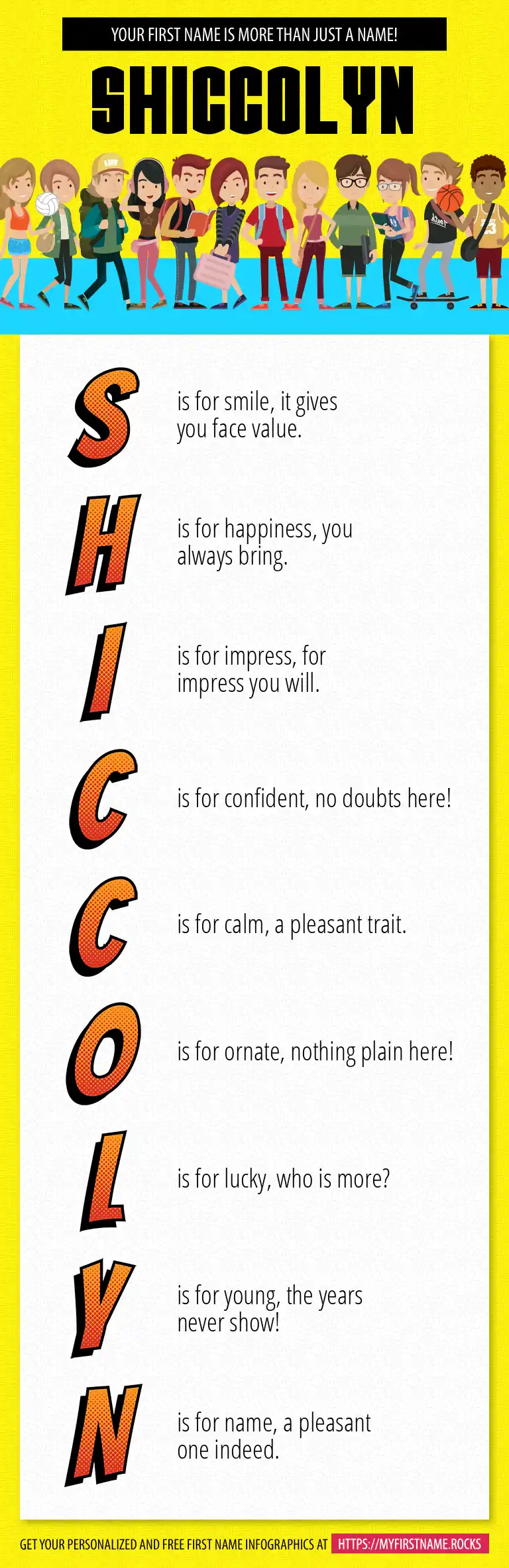 YOUR FIRST NAME IS MORE THAN JUST A NAME!

SHICCOLYN

S is for smile, it gives you face value.

H is for happiness, you always bring.

I is for impress, for impress you will.

C is for confident, no doubts here!

C is for calm, a pleasant trait.

O is for ornate, nothing plain here!

L is for lucky, who is more?

Y is for young, the years never show!

N is for name, a pleasant one indeed.

GET YOUR PERSONALIZED AND FREE FIRST NAME INFOGRAPHICS AT HTTPS://MYFIRSTNAME.ROCKS