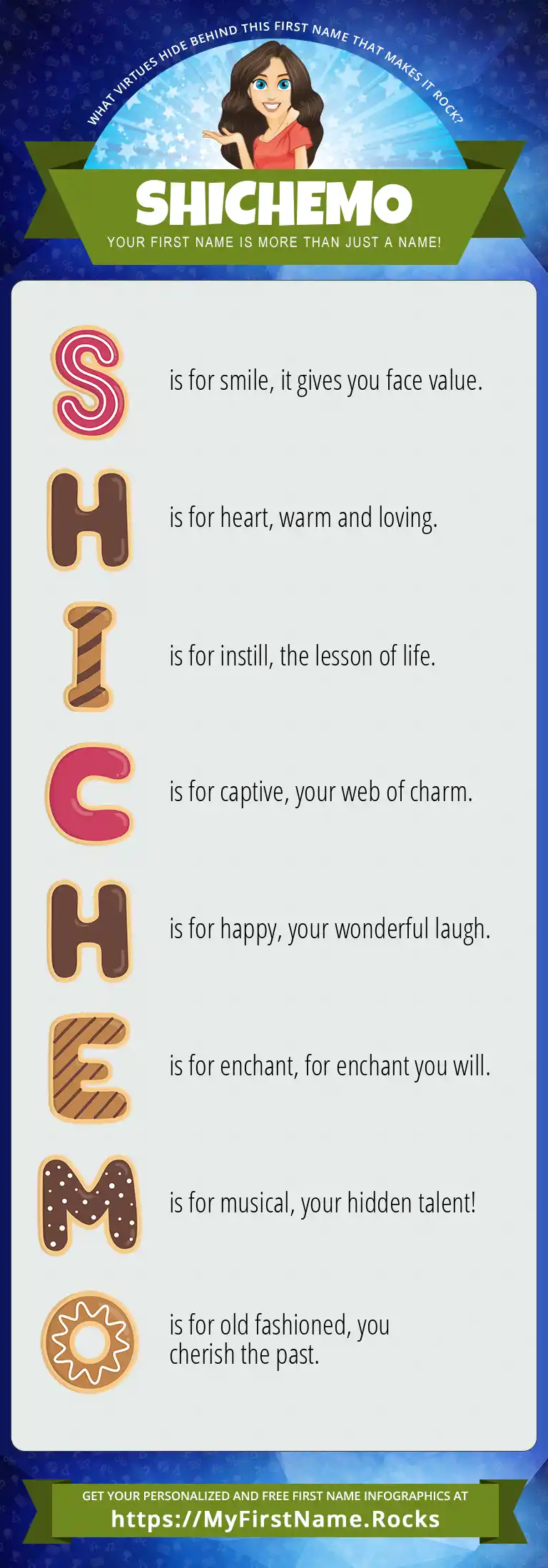 WHAT VIRTUES HIDE BEHIND THIS FIRST NAME THAT MAKES IT ROCK?

SHICHEMO

YOUR FIRST NAME IS MORE THAN JUST A NAME!

S is for smile, it gives you face value.

H is for heart, warm and loving.

I is for instill, the lesson of life.

C is for captive, your web of charm.

H is for happy, your wonderful laugh.

E is for enchant, for enchant you will.

M is for musical, your hidden talent!

O is for old fashioned, you cherish the past.

GET YOUR PERSONALIZED AND FREE FIRST NAME INFOGRAPHICS AT

https://MyFirstName.Rocks