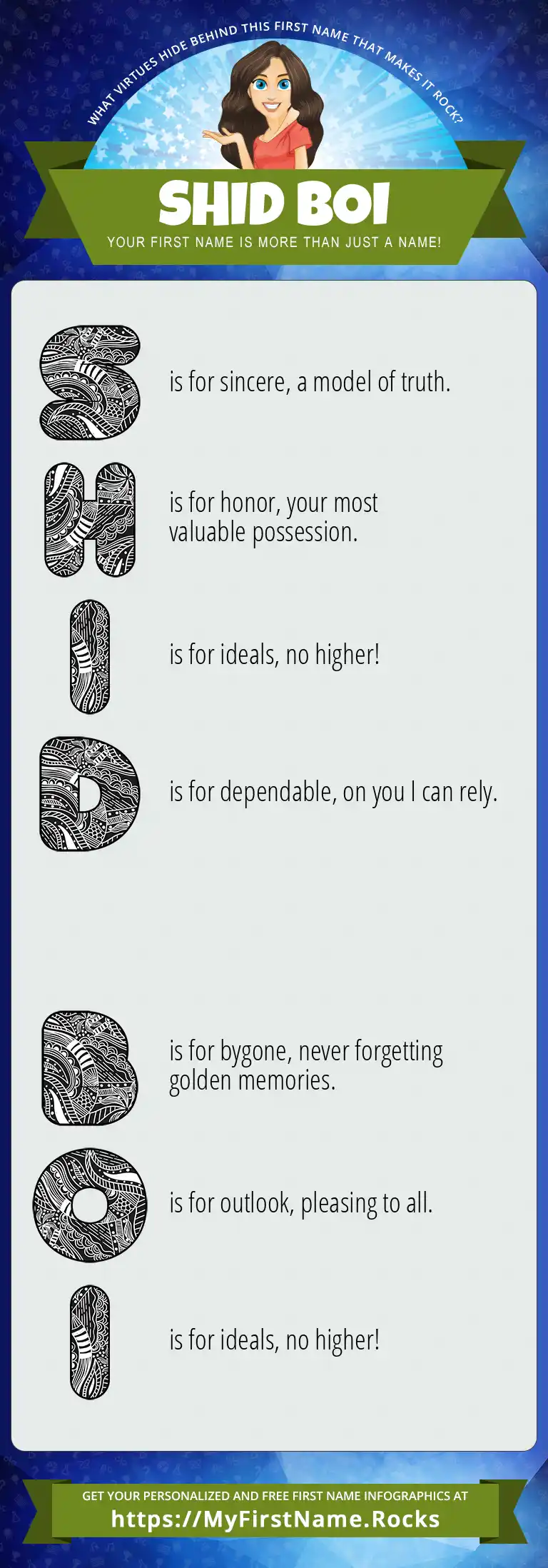 WHAT VIRTUES HIDE BEHIND THIS FIRST NAME THAT MAKES IT ROCK?

SHID BOI

YOUR FIRST NAME IS MORE THAN JUST A NAME!

S is for sincere, a model of truth.

H is for honor, your most valuable possession.

I is for ideals, no higher!

D is for dependable, on you I can rely.

B is for bygone, never forgetting golden memories.

O is for outlook, pleasing to all.

I is for ideals, no higher!

GET YOUR PERSONALIZED AND FREE FIRST NAME INFOGRAPHICS AT

https://MyFirstName.Rocks