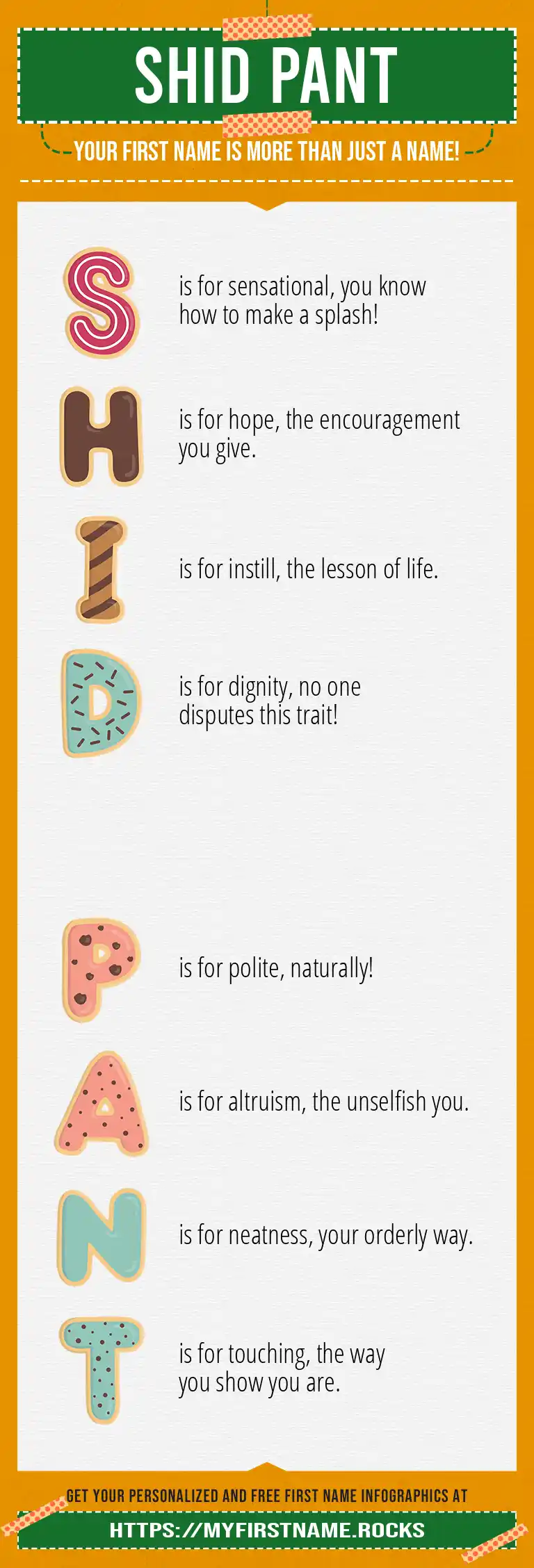 SHID PANT

YOUR FIRST NAME IS MORE THAN JUST A NAME!

S is for sensational, you know how to make a splash!

H is for hope, the encouragement you give.

I is for instill, the lesson of life.

D is for dignity, no one disputes this trait!

P is for polite, naturally!

A is for altruism, the unselfish you.

N is for neatness, your orderly way.

T is for touching, the way you show you are.

GET YOUR PERSONALIZED AND FREE FIRST NAME INFOGRAPHICS AT

HTTPS://MYFIRSTNAME.ROCKS