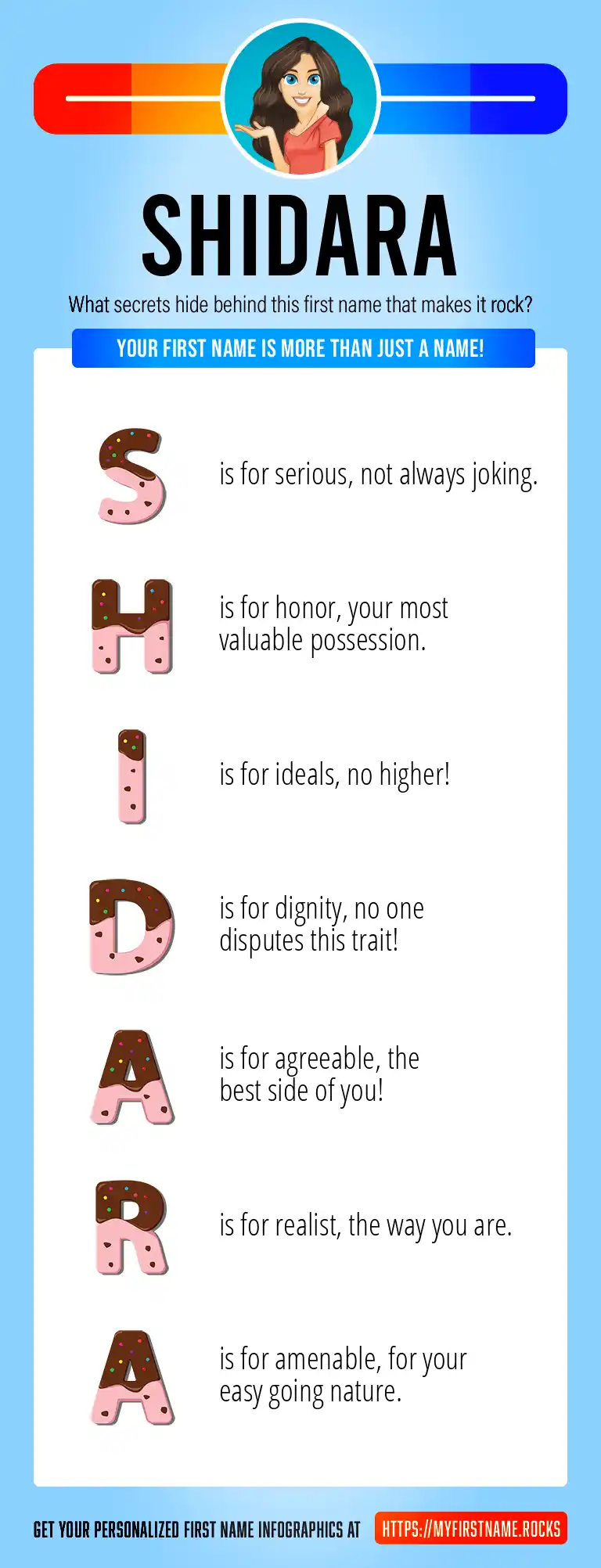 SHIDARA

What secrets hide behind this first name that makes it rock?

YOUR FIRST NAME IS MORE THAN JUST A NAME!

S is for serious, not always joking.

H is for honor, your most valuable possession.

I is for ideals, no higher!

D is for dignity, no one disputes this trait!

A is for agreeable, the best side of you!

R is for realist, the way you are.

A is for amenable, for your easy going nature.

GET YOUR PERSONALIZED FIRST NAME INFOGRAPHICS AT HTTPS://MYFIRSTNAME.ROCKS