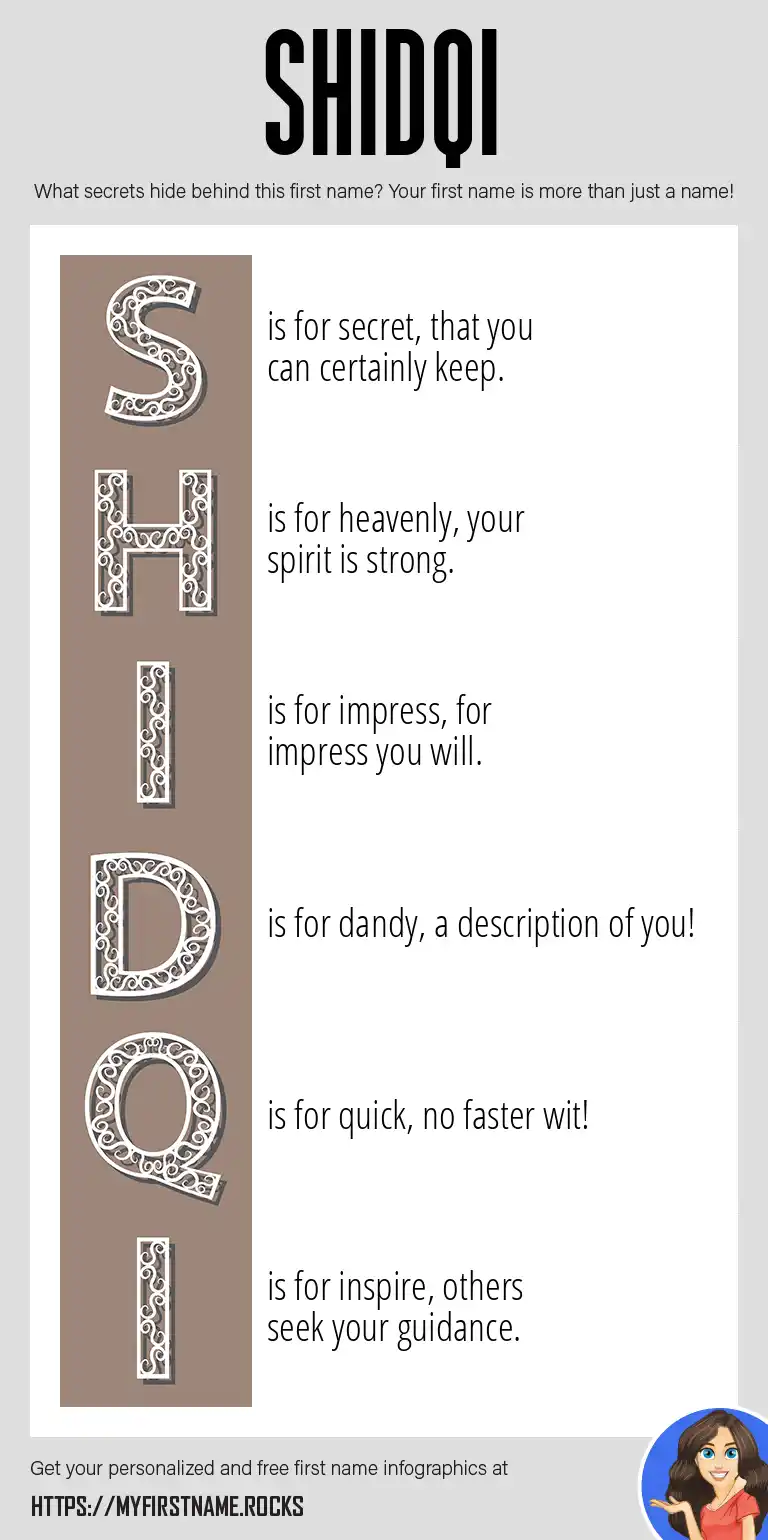 SHIDQI

What secrets hide behind this first name? Your first name is more than just a name!

S is for secret, that you can certainly keep.

H is for heavenly, your spirit is strong.

I is for impress, for impress you will.

D is for dandy, a description of you!

Q is for quick, no faster wit!

I is for inspire, others seek your guidance.

Get your personalized and free first name infographics at

HTTPS://MYFIRSTNAME.ROCKS