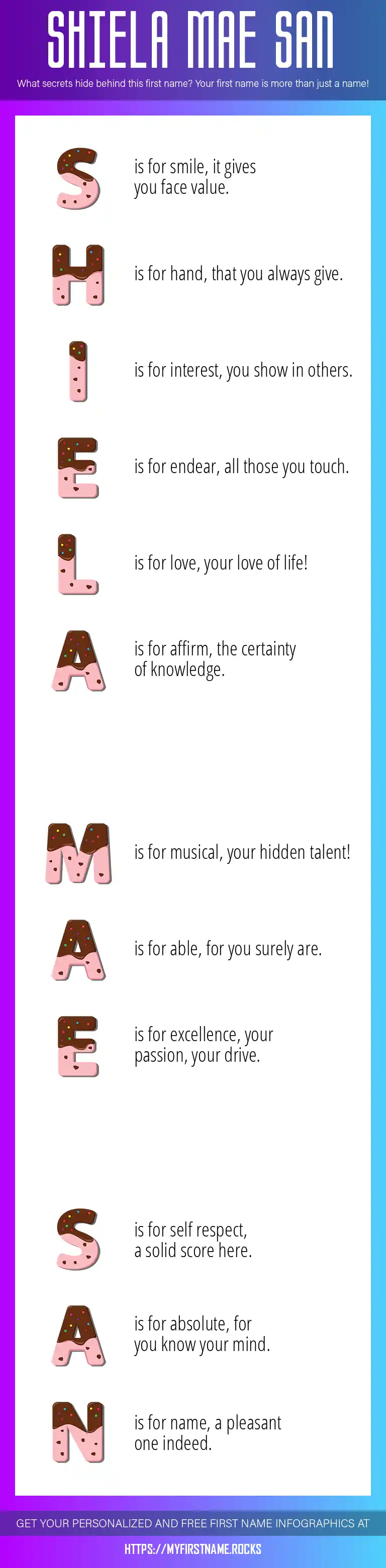 SHIELA MAE SAN

What secrets hide behind this first name? Your first name is more than just a name!

S is for smile, it gives you face value.

H is for hand, that you always give.

I is for interest, you show in others.

E is for endear, all those you touch.

L is for love, your love of life!

A is for affirm, the certainty of knowledge.

M is for musical, your hidden talent!

A is for able, for you surely are.

E is for excellence, your passion, your drive.

S is for self respect, a solid score here.

A is for absolute, for you know your mind.

N is for name, a pleasant one indeed.

GET YOUR PERSONALIZED AND FREE FIRST NAME INFOGRAPHICS AT

HTTPS://MYFIRSTNAME.ROCKS