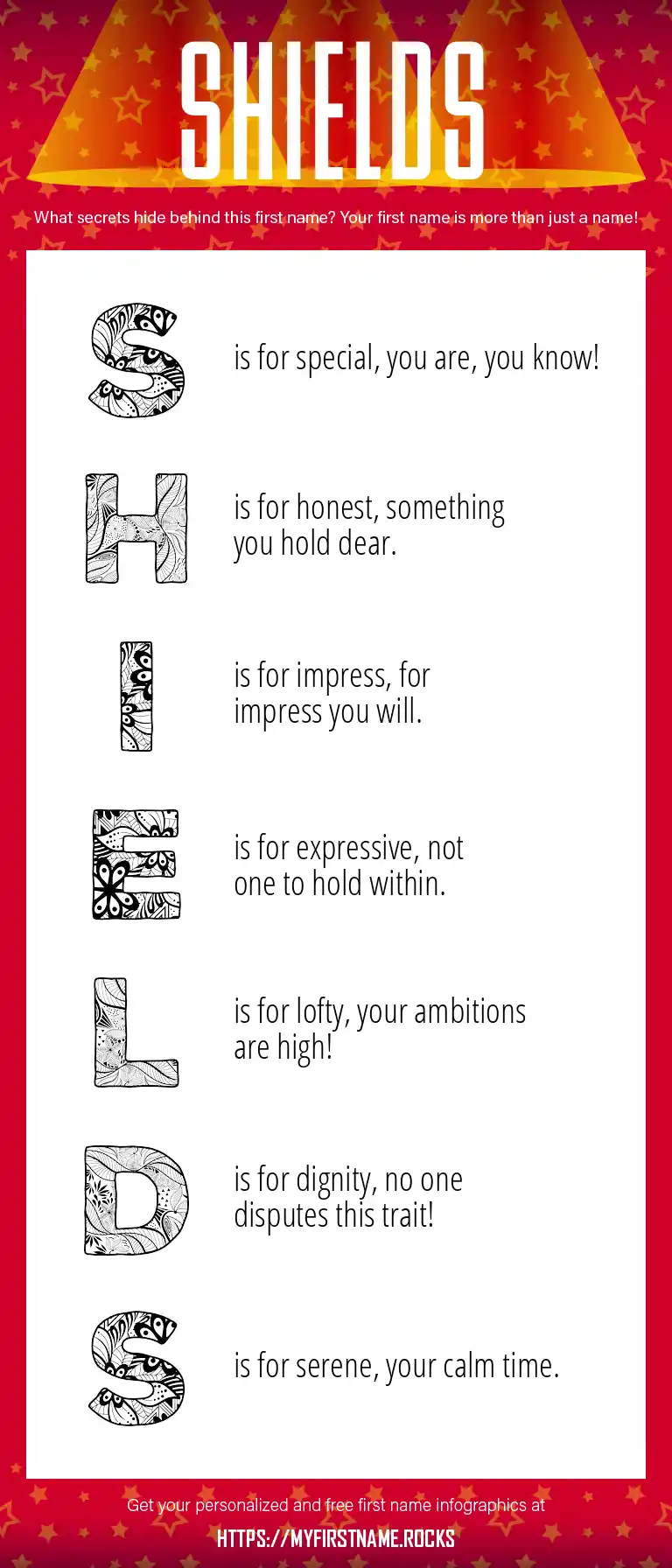 SHIELDS

What secrets hide behind this first name? Your first name is more than just a name!

S is for special, you are, you know!

H is for honest, something you hold dear.

I is for impress, for impress you will.

E is for expressive, not one to hold within.

L is for lofty, your ambitions are high!

D is for dignity, no one disputes this trait!

S is for serene, your calm time.

Get your personalized and free first name infographics at

HTTPS://MYFIRSTNAME.ROCKS