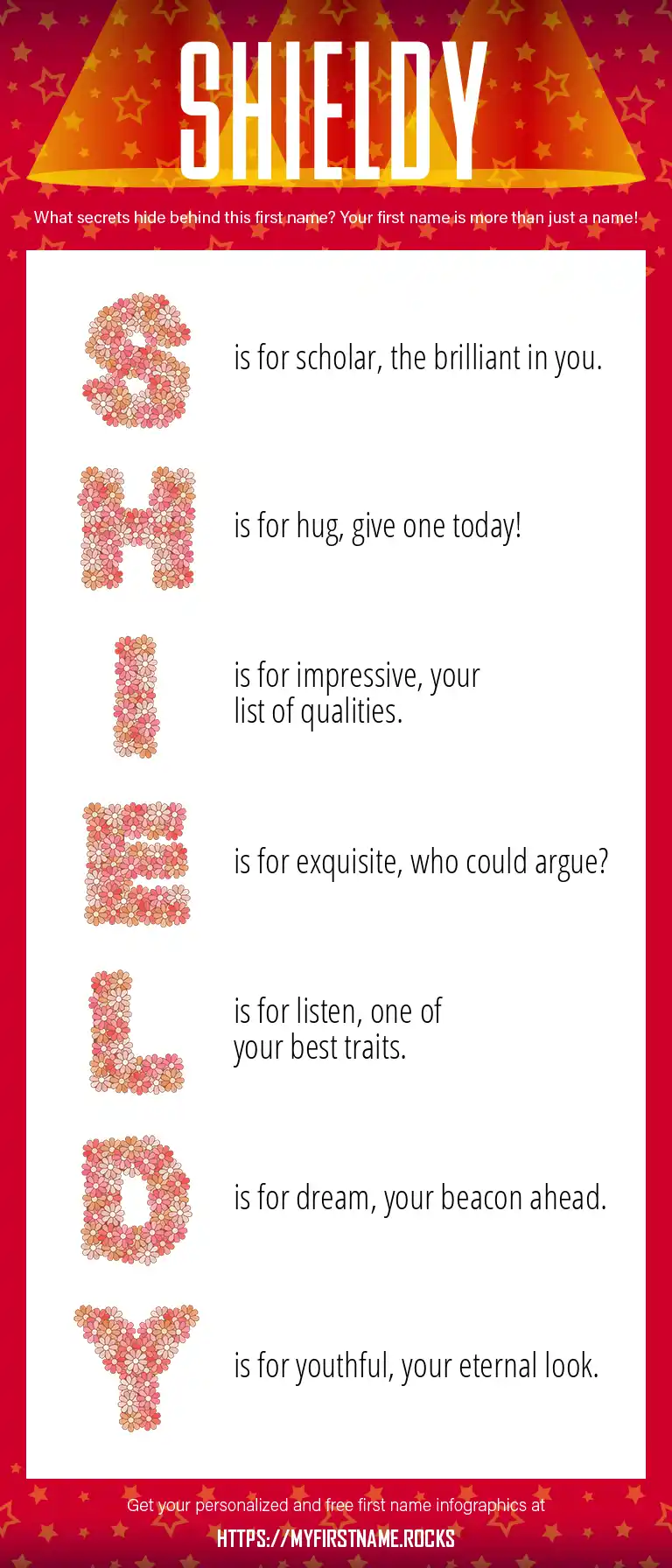 SHIELDY

What secrets hide behind this first name? Your first name is more than just a name!

S is for scholar, the brilliant in you.

H is for hug, give one today!

I is for impressive, your list of qualities.

E is for exquisite, who could argue?

L is for listen, one of your best traits.

D is for dream, your beacon ahead.

Y is for youthful, your eternal look.

Get your personalized and free first name infographics at

HTTPS://MYFIRSTNAME.ROCKS