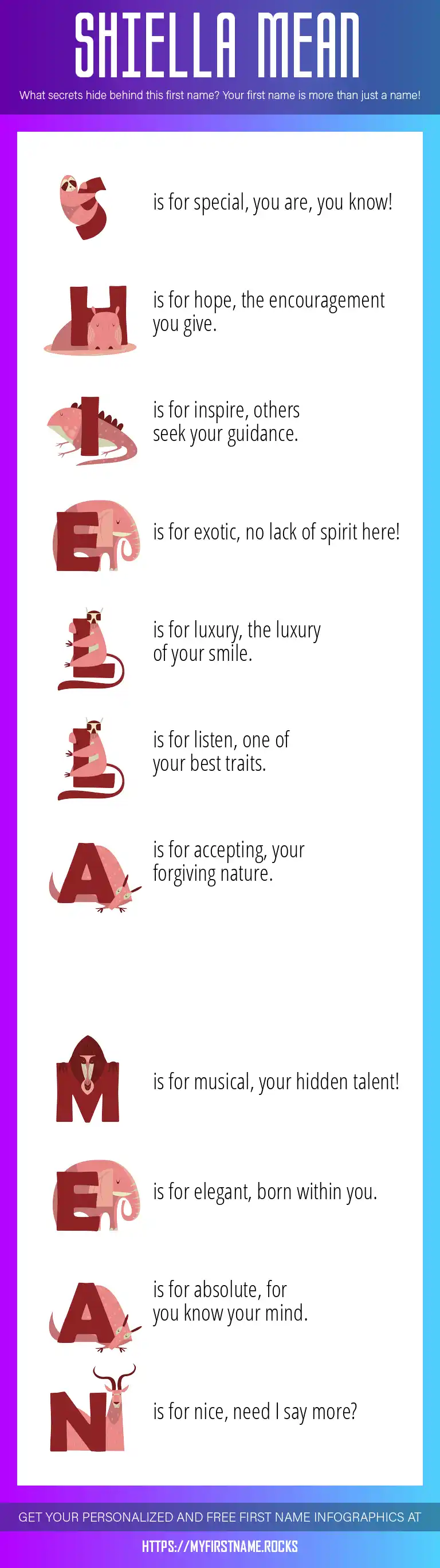 SHIELLA MEAN

What secrets hide behind this first name? Your first name is more than just a name!

S is for special, you are, you know!

H is for hope, the encouragement you give.

I is for inspire, others seek your guidance.

E is for exotic, no lack of spirit here!

L is for luxury, the luxury of your smile.

L is for listen, one of your best traits.

A is for accepting, your forgiving nature.

M is for musical, your hidden talent!

E is for elegant, born within you.

A is for absolute, for you know your mind.

N is for nice, need I say more?

GET YOUR PERSONALIZED AND FREE FIRST NAME INFOGRAPHICS AT

HTTPS://MYFIRSTNAME.ROCKS