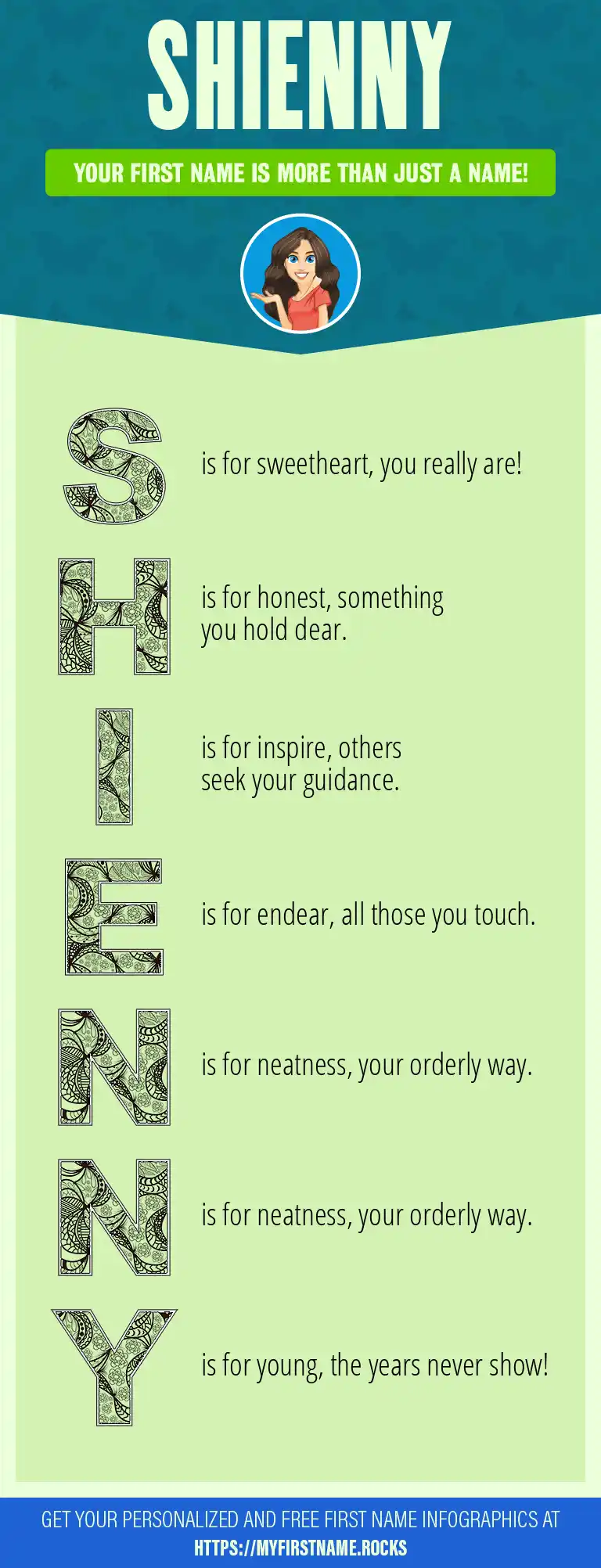 SHIENNY

YOUR FIRST NAME IS MORE THAN JUST A NAME!

S is for sweetheart, you really are!

H is for honest, something you hold dear.

I is for inspire, others seek your guidance.

E is for endear, all those you touch.

N is for neatness, your orderly way.

N is for neatness, your orderly way.

Y is for young, the years never show!

GET YOUR PERSONALIZED AND FREE FIRST NAME INFOGRAPHICS AT HTTPS://MYFIRSTNAME.ROCKS