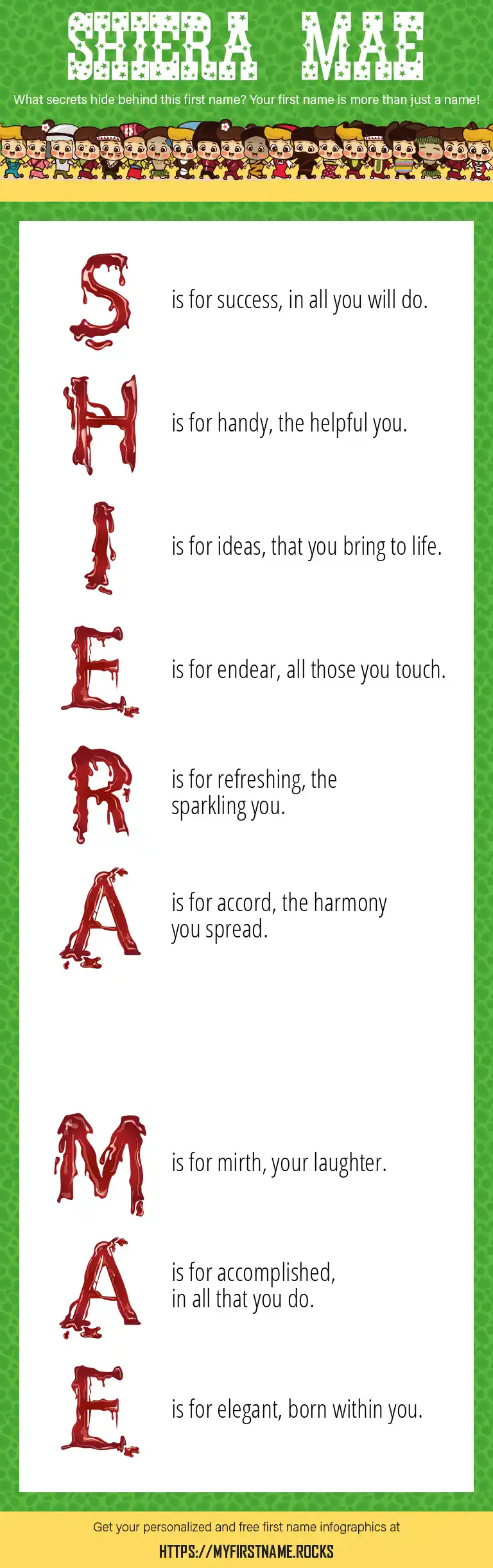 SHIERA MAE

What secrets hide behind this first name? Your first name is more than just a name!

S is for success, in all you will do.

H is for handy, the helpful you.

I is for ideas, that you bring to life.

E is for endear, all those you touch.

R is for refreshing, the sparkling you.

A is for accord, the harmony you spread.

M is for mirth, your laughter.

A is for accomplished, in all that you do.

E is for elegant, born within you.

Get your personalized and free first name infographics at

HTTPS://MYFIRSTNAME.ROCKS