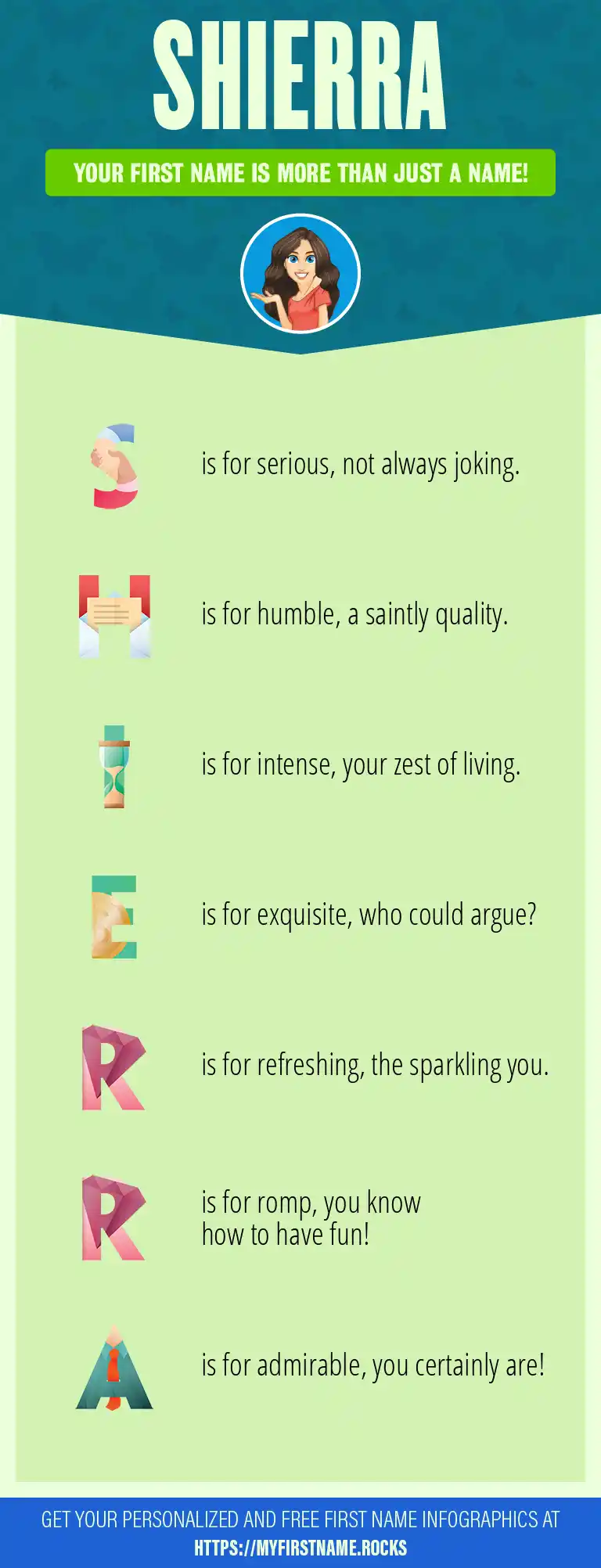 SHIERRA

YOUR FIRST NAME IS MORE THAN JUST A NAME!

S is for serious, not always joking.

H is for humble, a saintly quality.

I is for intense, your zest of living.

E is for exquisite, who could argue?

R is for refreshing, the sparkling you.

R is for romp, you know how to have fun!

A is for admirable, you certainly are!

GET YOUR PERSONALIZED AND FREE FIRST NAME INFOGRAPHICS AT HTTPS://MYFIRSTNAME.ROCKS