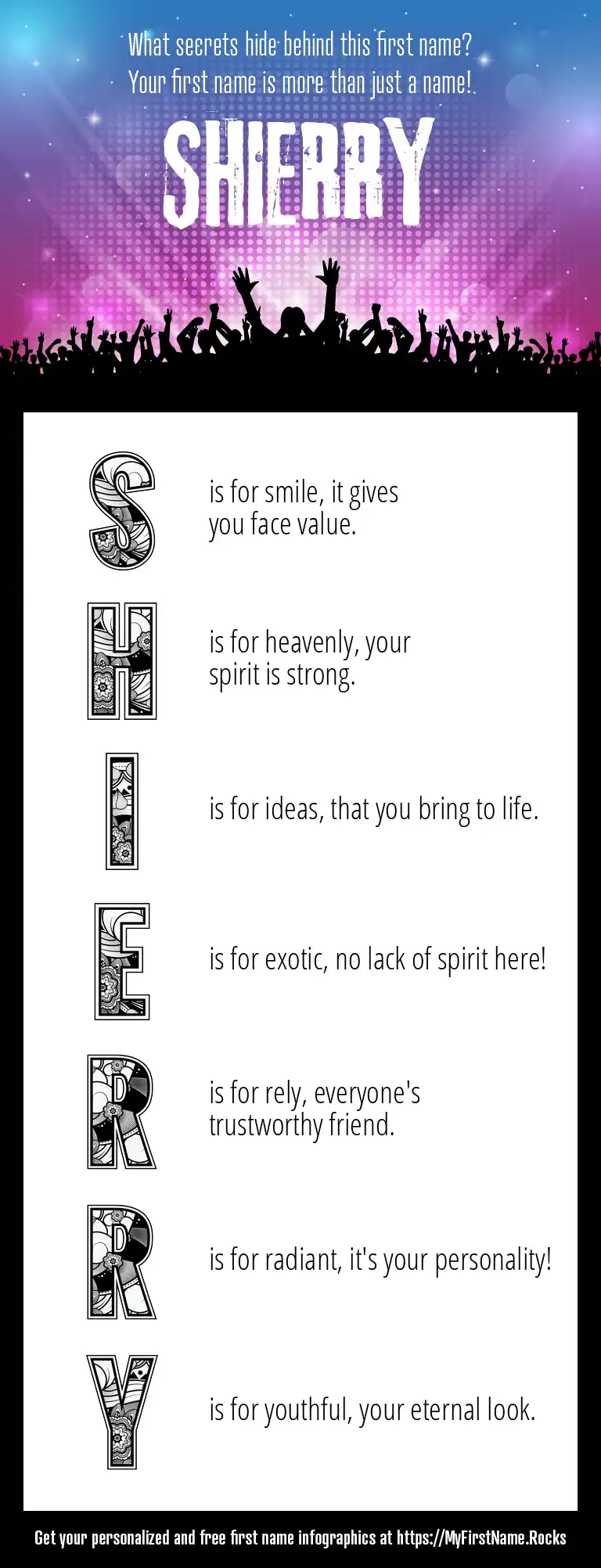 What secrets hide behind this first name?
Your first name is more than just a name!

SHIERRY

S is for smile, it gives you face value.

H is for heavenly, your spirit is strong.

I is for ideas, that you bring to life.

E is for exotic, no lack of spirit here!

R is for rely, everyone's trustworthy friend.

R is for radiant, it's your personality!

Y is for youthful, your eternal look.

Get your personalized and free first name infographics at https://MyFirstName.Rocks