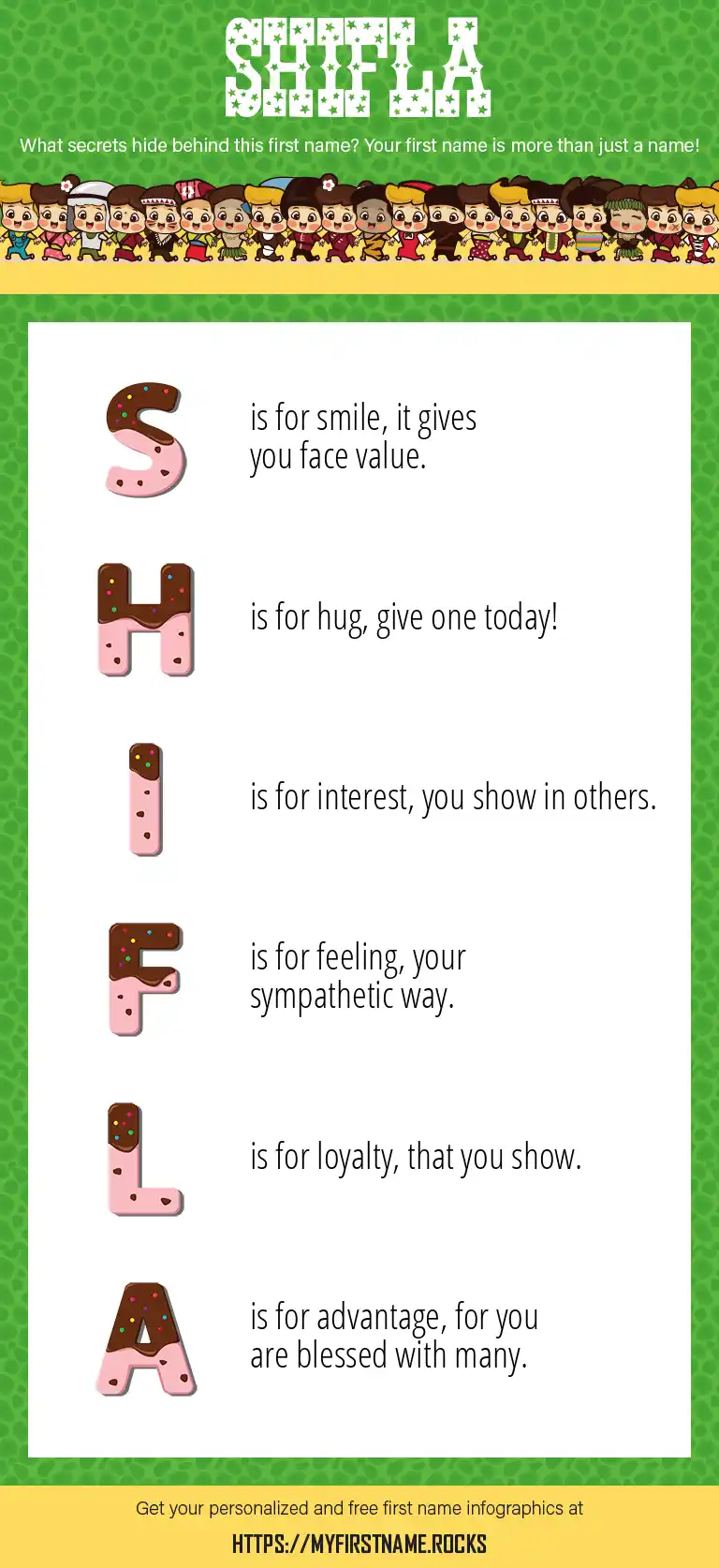 SHIFLA

What secrets hide behind this first name? Your first name is more than just a name!

S is for smile, it gives you face value.

H is for hug, give one today!

I is for interest, you show in others.

F is for feeling, your sympathetic way.

L is for loyalty, that you show.

A is for advantage, for you are blessed with many.

Get your personalized and free first name infographics at

HTTPS://MYFIRSTNAME.ROCKS