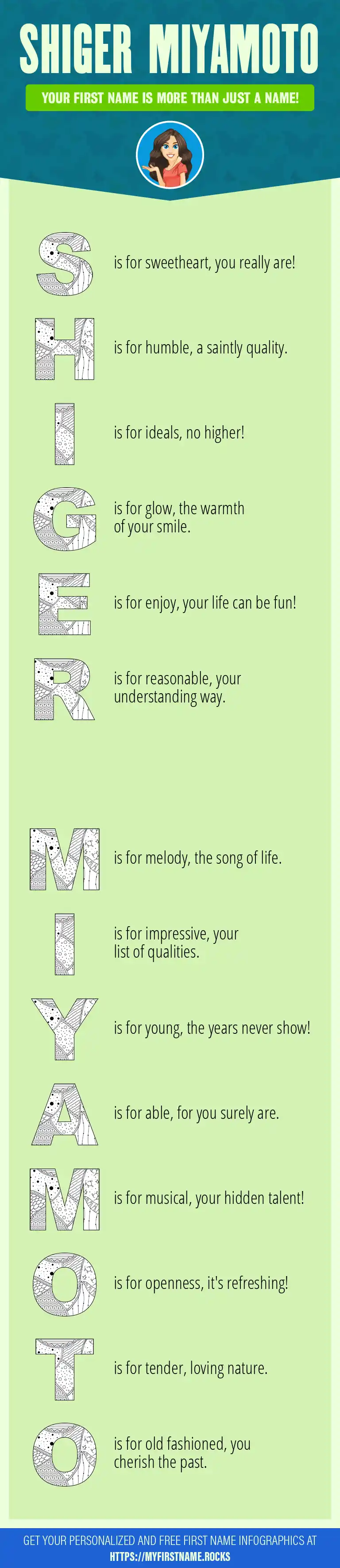 SHIGER MIYAMOTO

YOUR FIRST NAME IS MORE THAN JUST A NAME!

S is for sweetheart, you really are!

H is for humble, a saintly quality.

I is for ideals, no higher!

G is for glow, the warmth of your smile.

E is for enjoy, your life can be fun!

R is for reasonable, your understanding way.

M is for melody, the song of life.

I is for impressive, your list of qualities.

Y is for young, the years never show!

A is for able, for you surely are.

M is for musical, your hidden talent!

O is for openness, it's refreshing!

T is for tender, loving nature.

O is for old fashioned, you cherish the past.

GET YOUR PERSONALIZED AND FREE FIRST NAME INFOGRAPHICS AT HTTPS://MYFIRSTNAME.ROCKS