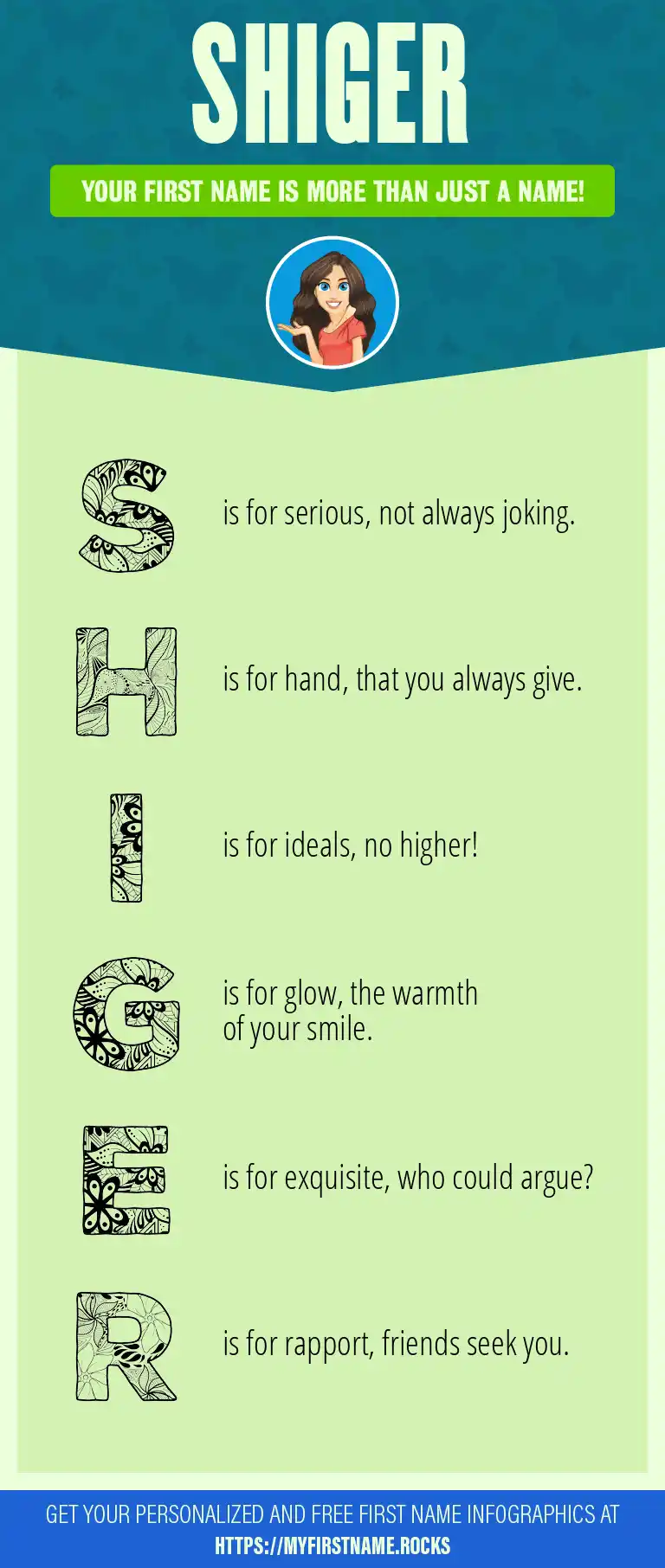 SHIGER

YOUR FIRST NAME IS MORE THAN JUST A NAME!

S is for serious, not always joking.

H is for hand, that you always give.

I is for ideals, no higher!

G is for glow, the warmth of your smile.

E is for exquisite, who could argue?

R is for rapport, friends seek you.

GET YOUR PERSONALIZED AND FREE FIRST NAME INFOGRAPHICS AT HTTPS://MYFIRSTNAME.ROCKS