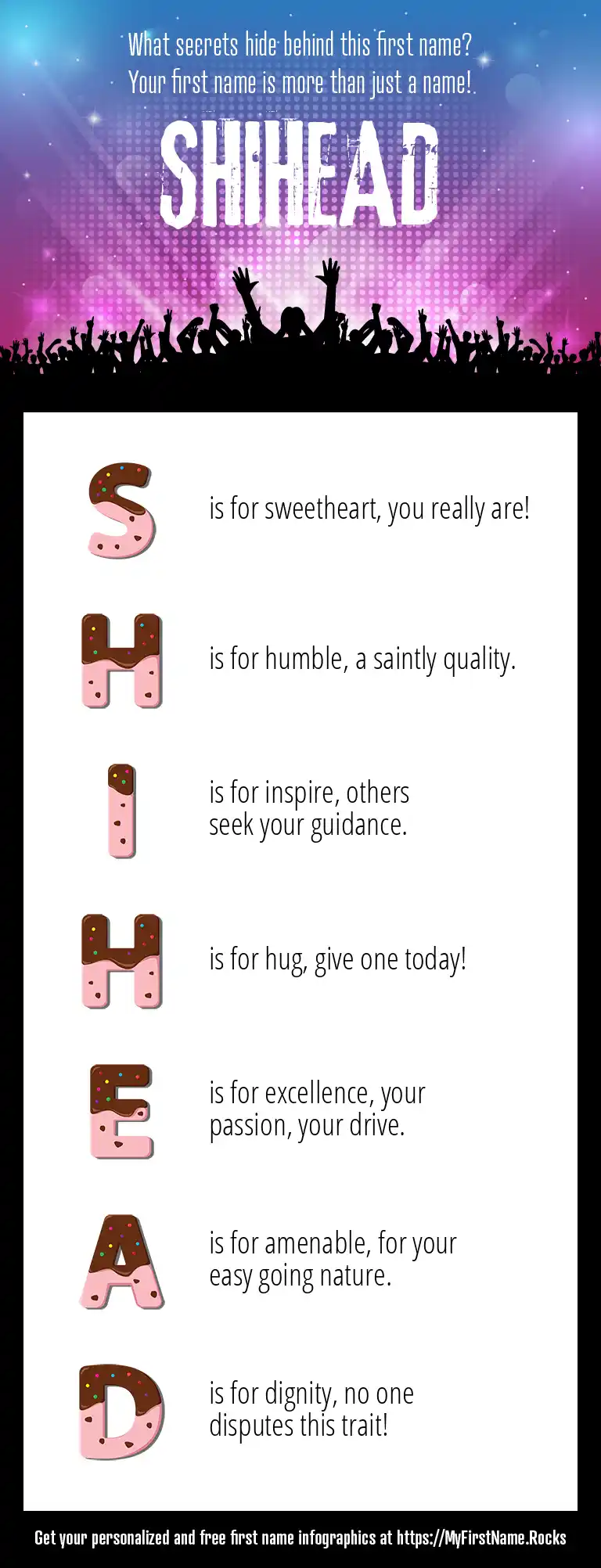 What secrets hide behind this first name?
Your first name is more than just a name!

SHIHEAD

S is for sweetheart, you really are!

H is for humble, a saintly quality.

I is for inspire, others seek your guidance.

H is for hug, give one today!

E is for excellence, your passion, your drive.

A is for amenable, for your easy going nature.

D is for dignity, no one disputes this trait!

Get your personalized and free first name infographics at https://MyFirstName.Rocks