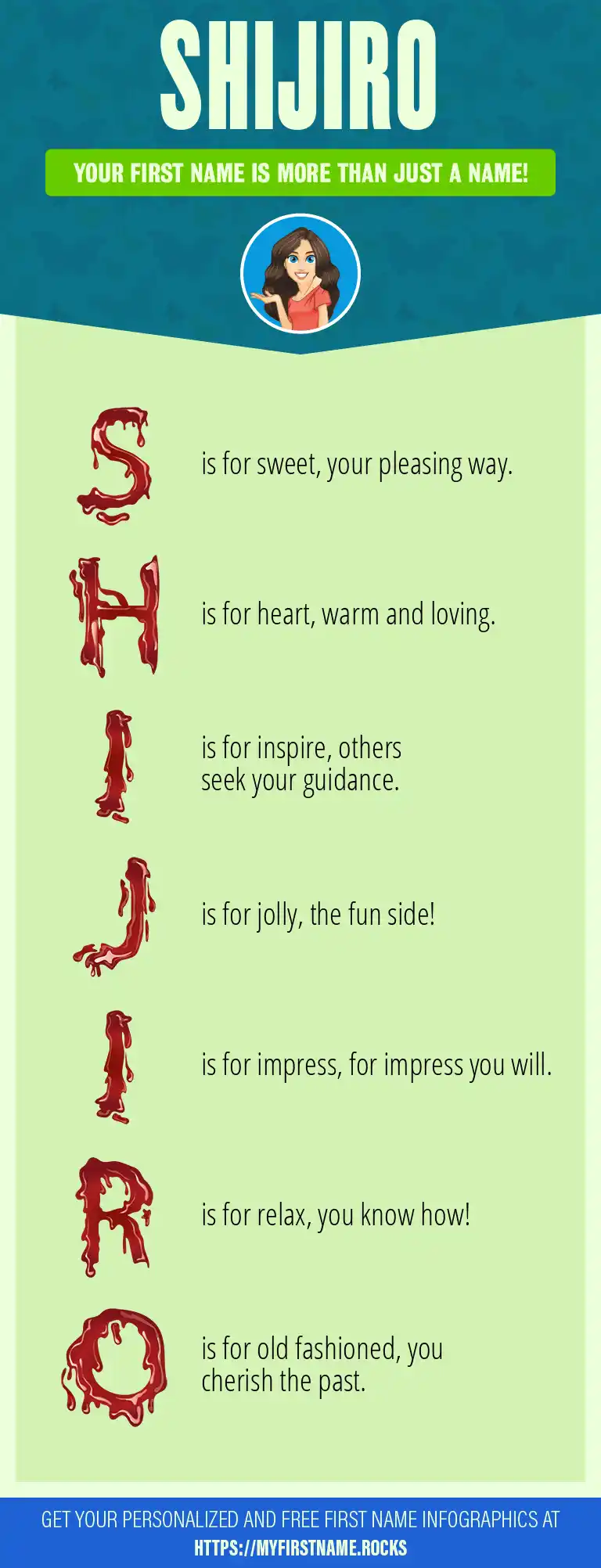 SHIJIRO

YOUR FIRST NAME IS MORE THAN JUST A NAME!

S is for sweet, your pleasing way.

H is for heart, warm and loving.

I is for inspire, others seek your guidance.

J is for jolly, the fun side!

I is for impress, for impress you will.

R is for relax, you know how!

O is for old fashioned, you cherish the past.

GET YOUR PERSONALIZED AND FREE FIRST NAME INFOGRAPHICS AT HTTPS://MYFIRSTNAME.ROCKS