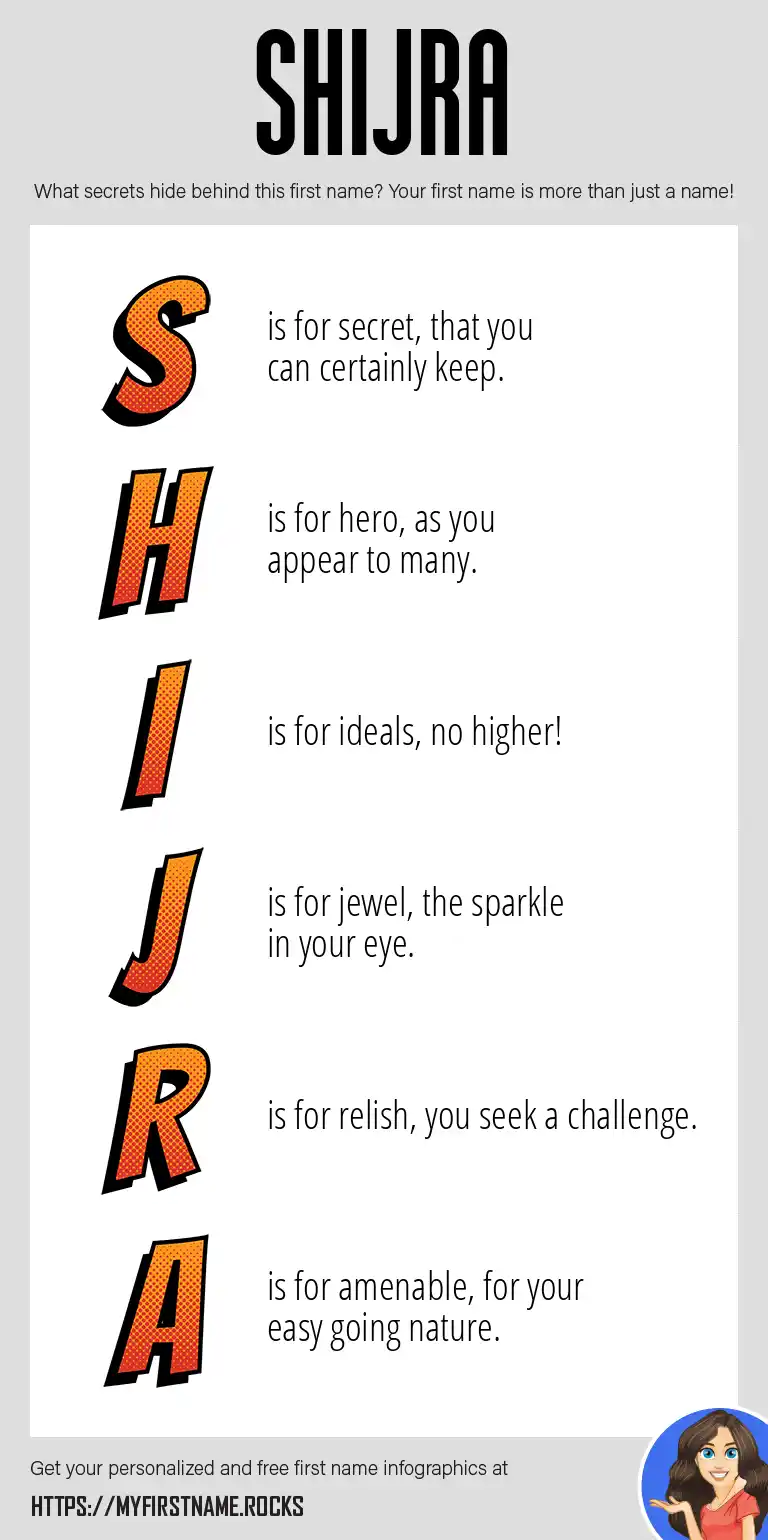 SHIJRA

What secrets hide behind this first name? Your first name is more than just a name!

S is for secret, that you can certainly keep.

H is for hero, as you appear to many.

I is for ideals, no higher!

J is for jewel, the sparkle in your eye.

R is for relish, you seek a challenge.

A is for amenable, for your easy going nature.

Get your personalized and free first name infographics at

HTTPS://MYFIRSTNAME.ROCKS