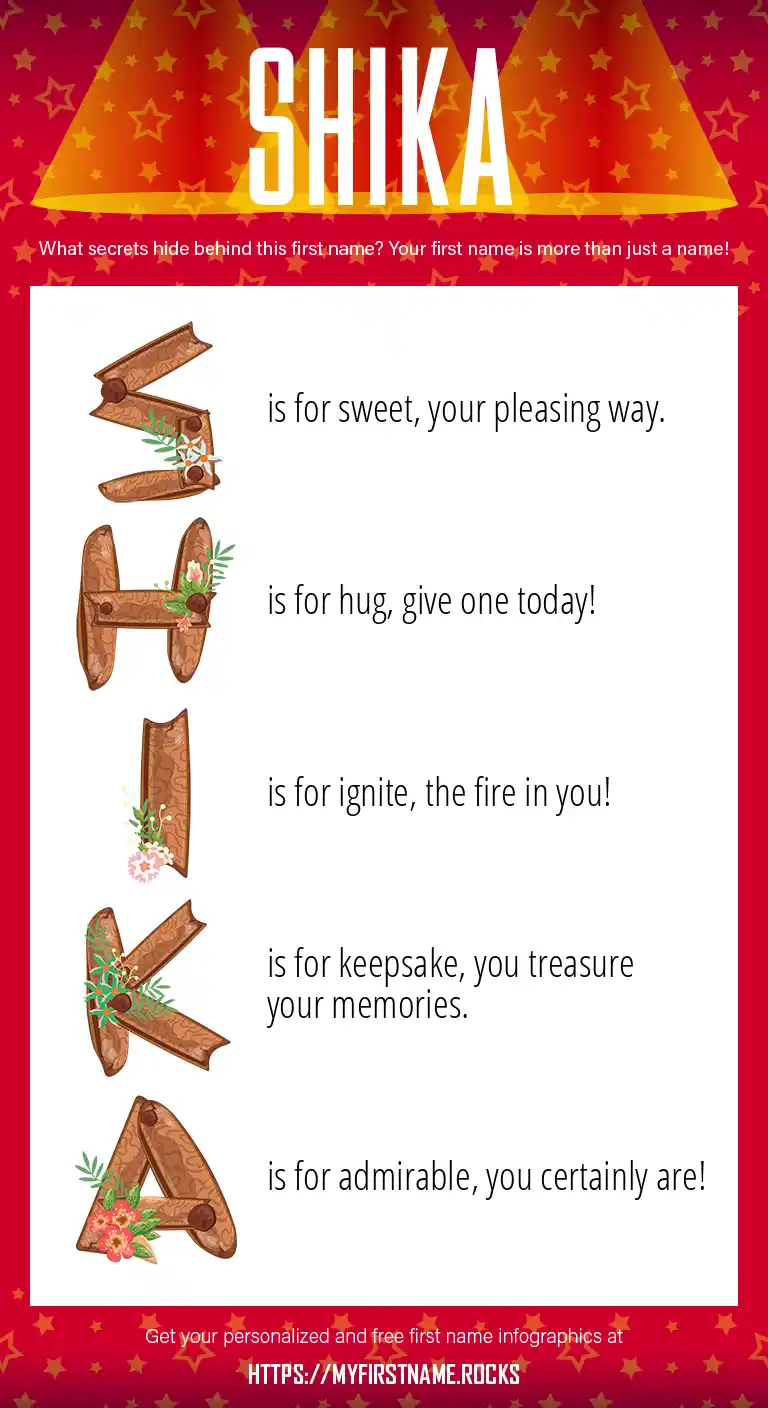 SHIKA

What secrets hide behind this first name? Your first name is more than just a name!

S is for sweet, your pleasing way.

H is for hug, give one today!

I is for ignite, the fire in you!

K is for keepsake, you treasure your memories.

A is for admirable, you certainly are!

Get your personalized and free first name infographics at

HTTPS://MYFIRSTNAME.ROCKS