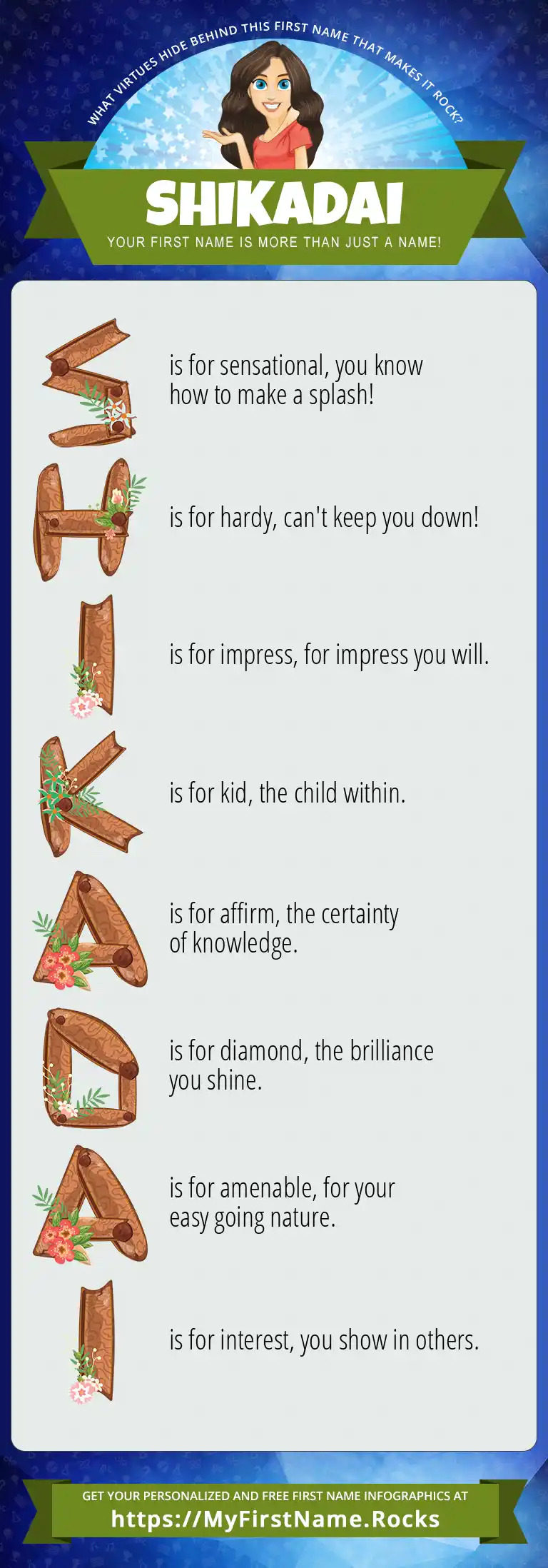 WHAT VIRTUES HIDE BEHIND THIS FIRST NAME THAT MAKES IT ROCK?

SHIKADAI

YOUR FIRST NAME IS MORE THAN JUST A NAME!

S is for sensational, you know how to make a splash!

H is for hardy, can't keep you down!

I is for impress, for impress you will.

K is for kid, the child within.

A is for affirm, the certainty of knowledge.

D is for diamond, the brilliance you shine.

A is for amenable, for your easy going nature.

I is for interest, you show in others.

GET YOUR PERSONALIZED AND FREE FIRST NAME INFOGRAPHICS AT
https://MyFirstName.Rocks