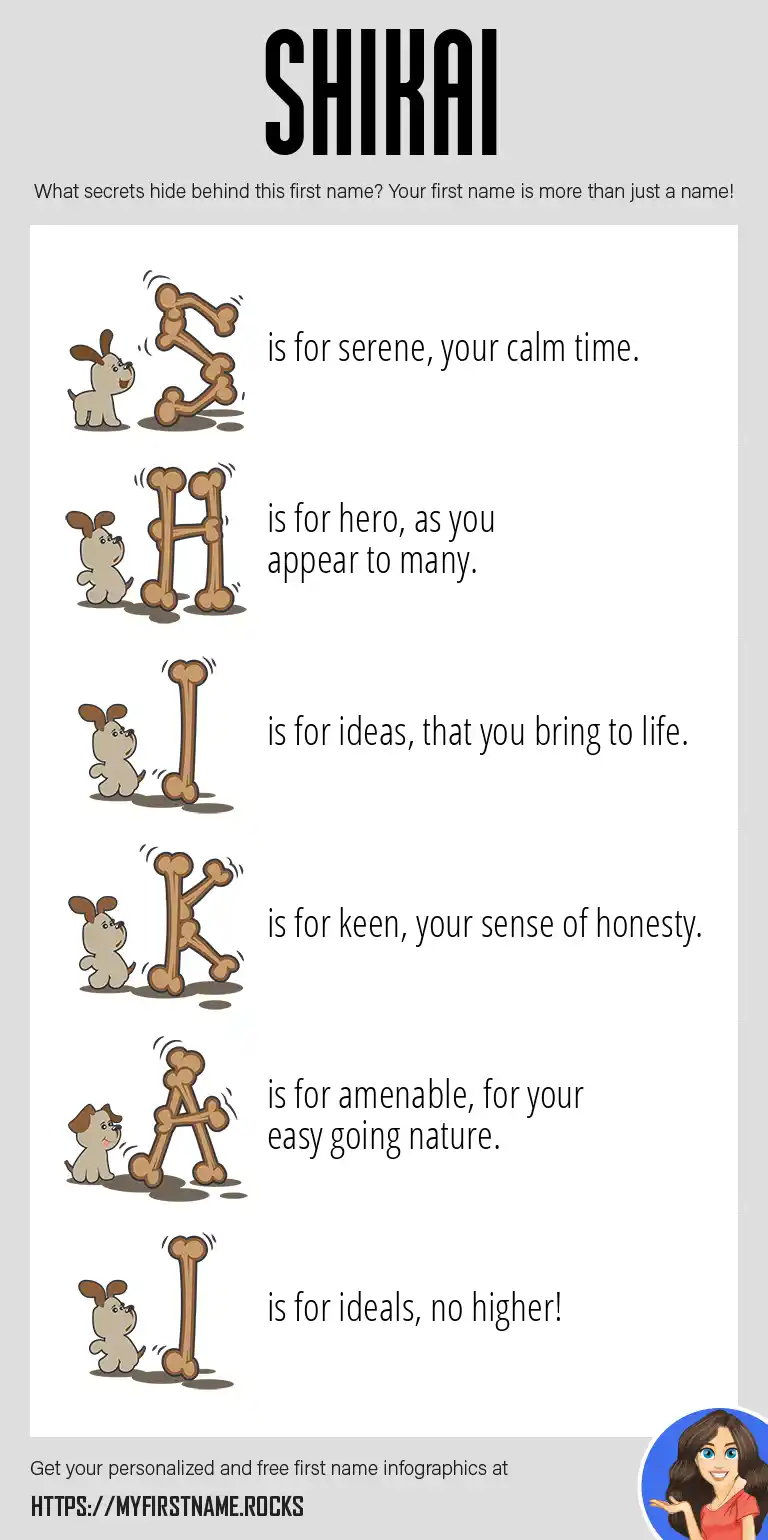 SHIKAI

What secrets hide behind this first name? Your first name is more than just a name!

S is for serene, your calm time.

H is for hero, as you appear to many.

I is for ideas, that you bring to life.

K is for keen, your sense of honesty.

A is for amenable, for your easy going nature.

I is for ideals, no higher!

Get your personalized and free first name infographics at
HTTPS://MYFIRSTNAME.ROCKS