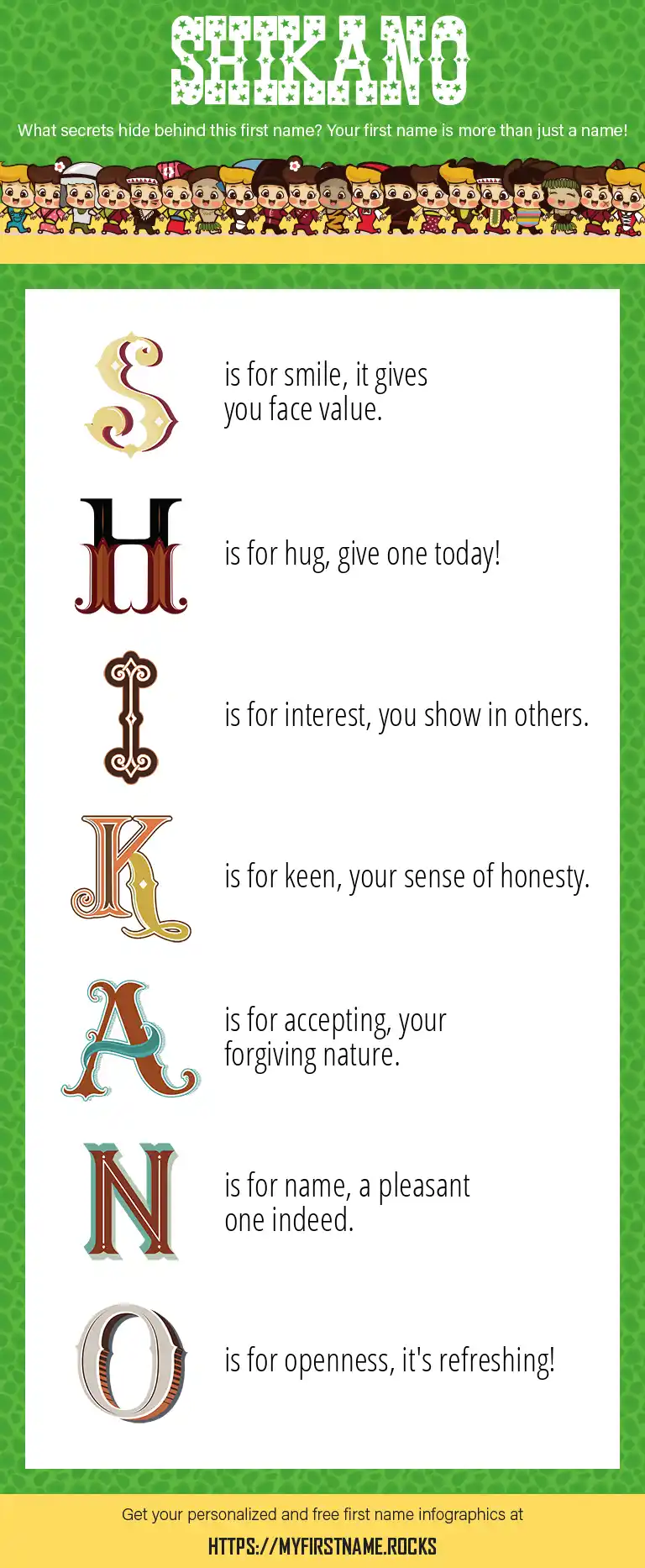 SHIKANO

What secrets hide behind this first name? Your first name is more than just a name!

S is for smile, it gives you face value.

H is for hug, give one today!

I is for interest, you show in others.

K is for keen, your sense of honesty.

A is for accepting, your forgiving nature.

N is for name, a pleasant one indeed.

O is for openness, it's refreshing!

Get your personalized and free first name infographics at

HTTPS://MYFIRSTNAME.ROCKS